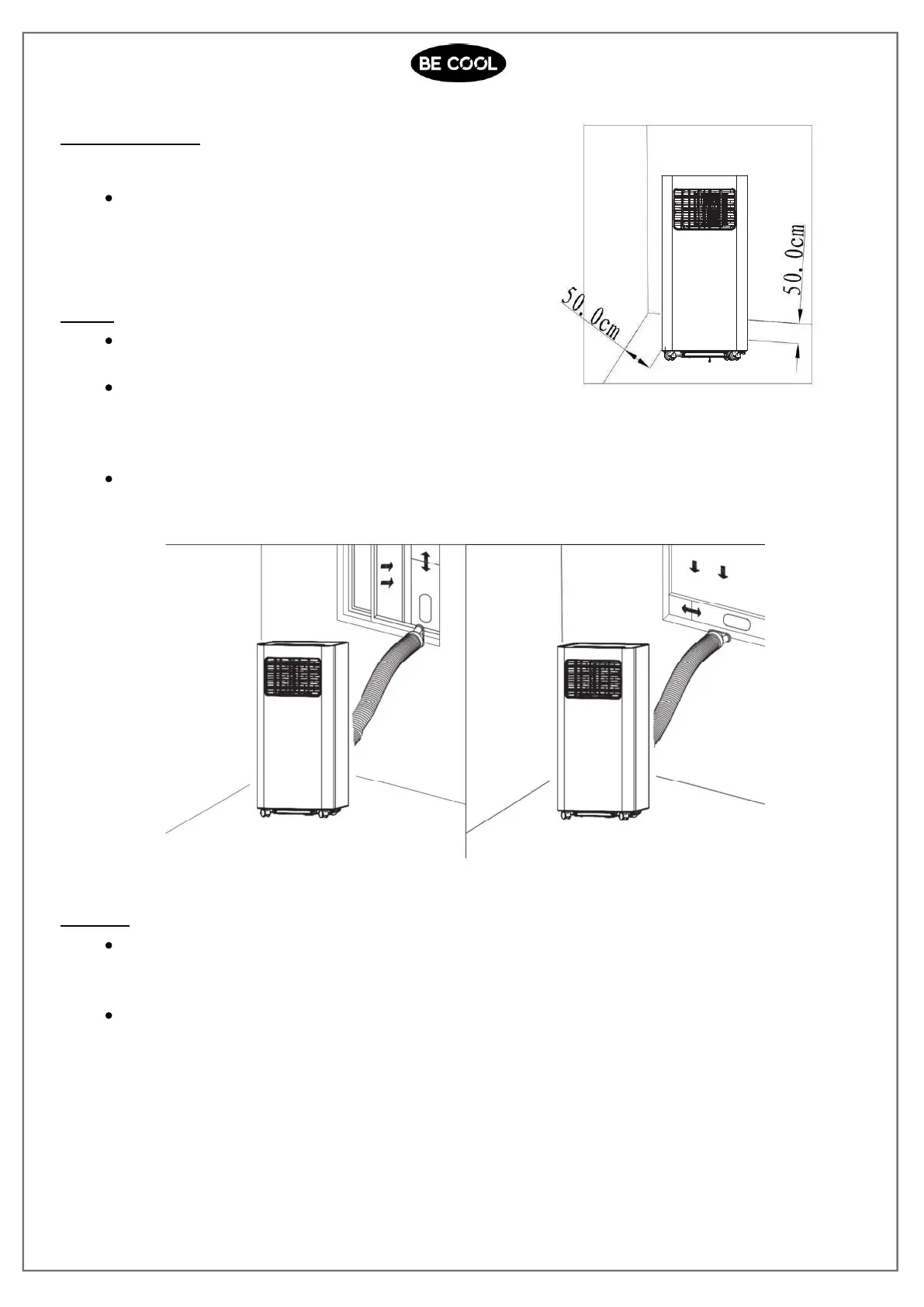 BE COOL

50.0cm

50.0cm