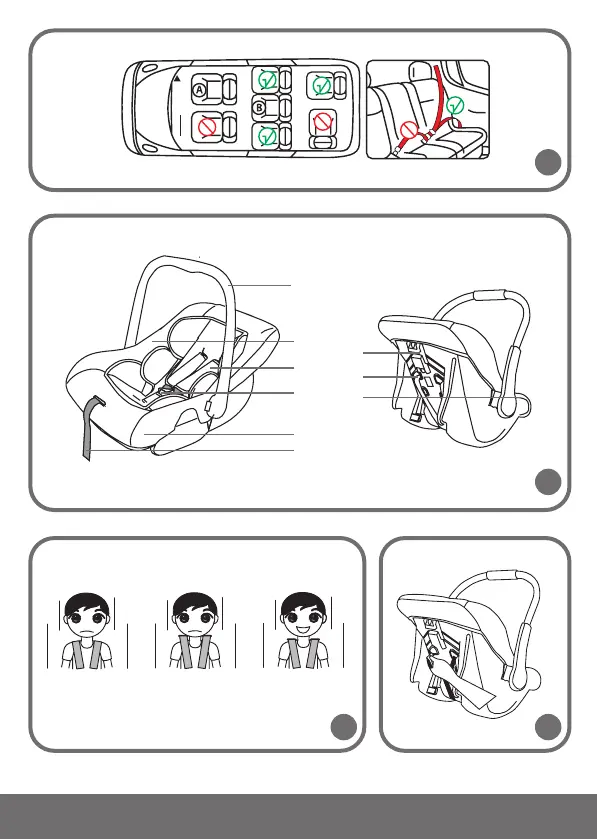 A

B