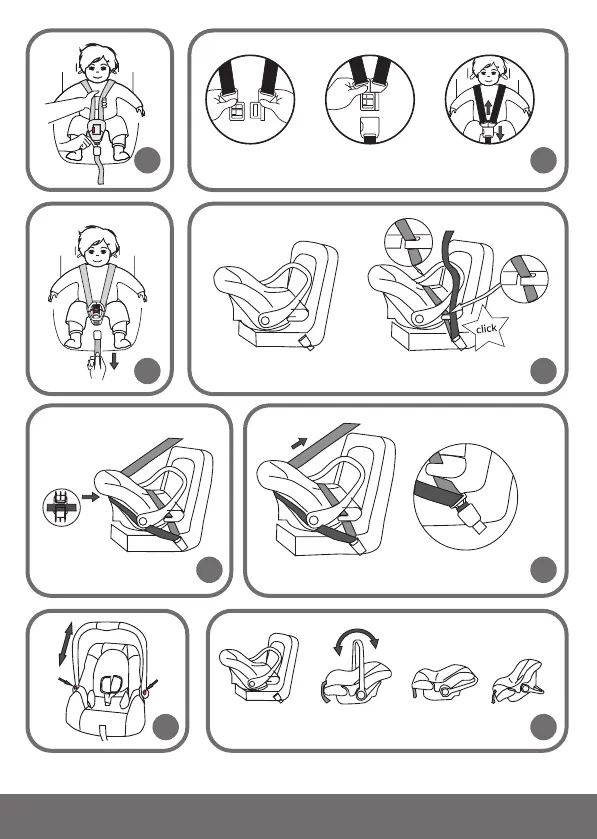 click