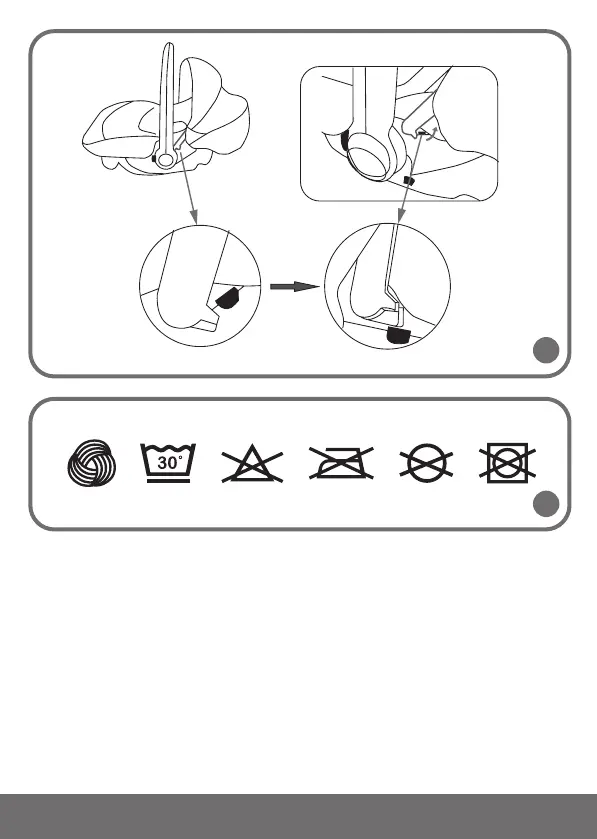 30°