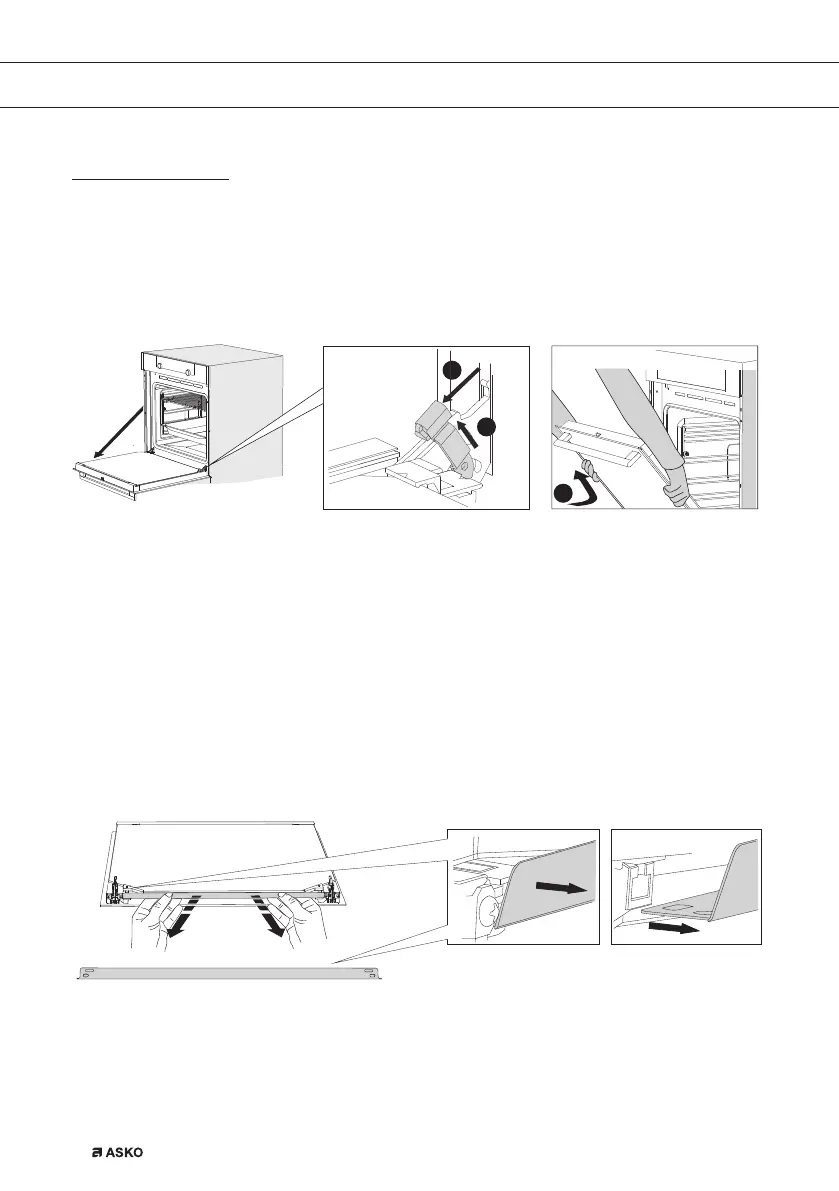 ASKO