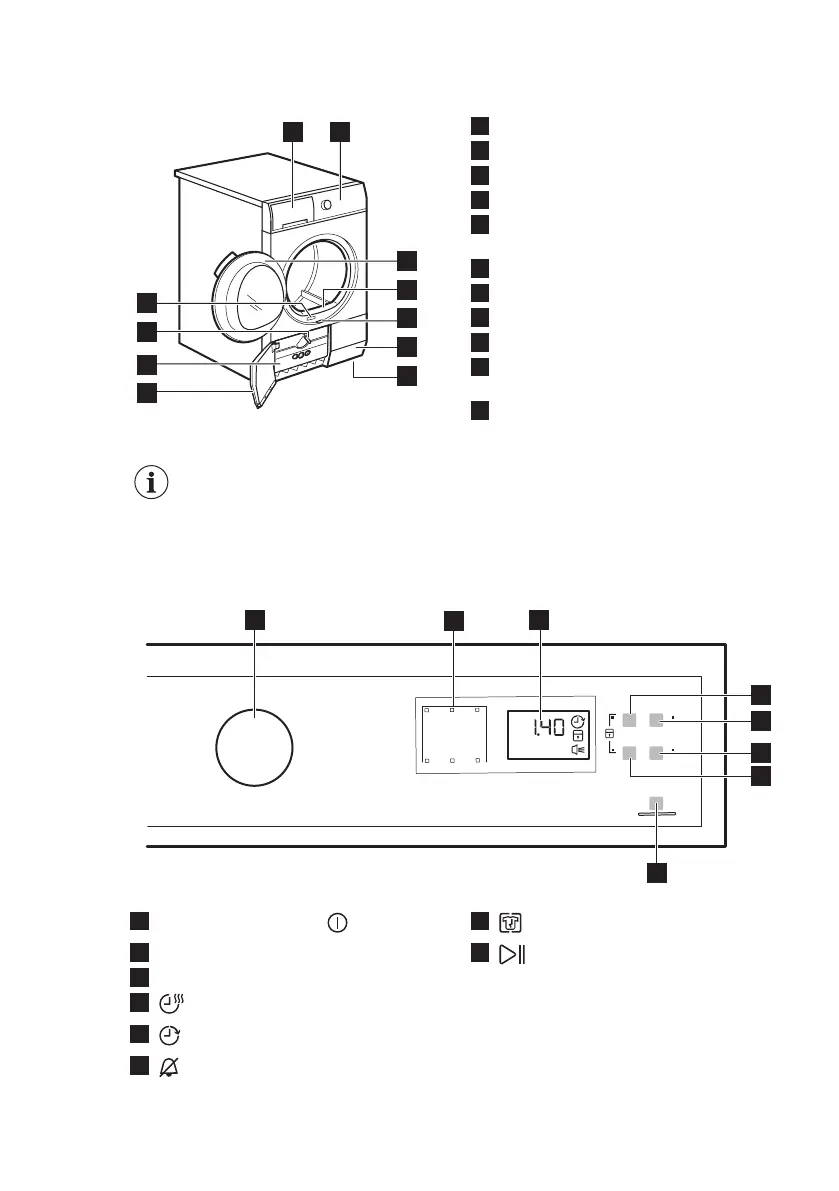 1.40