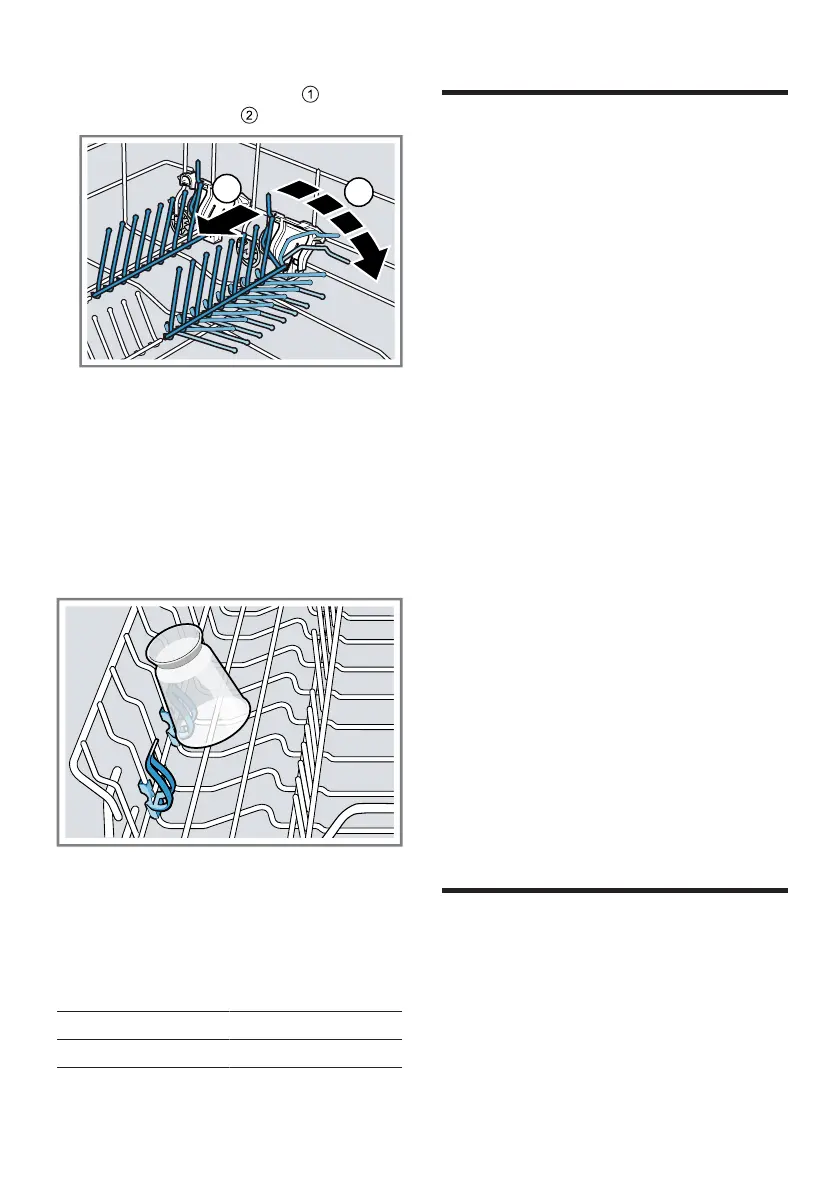 ①
②