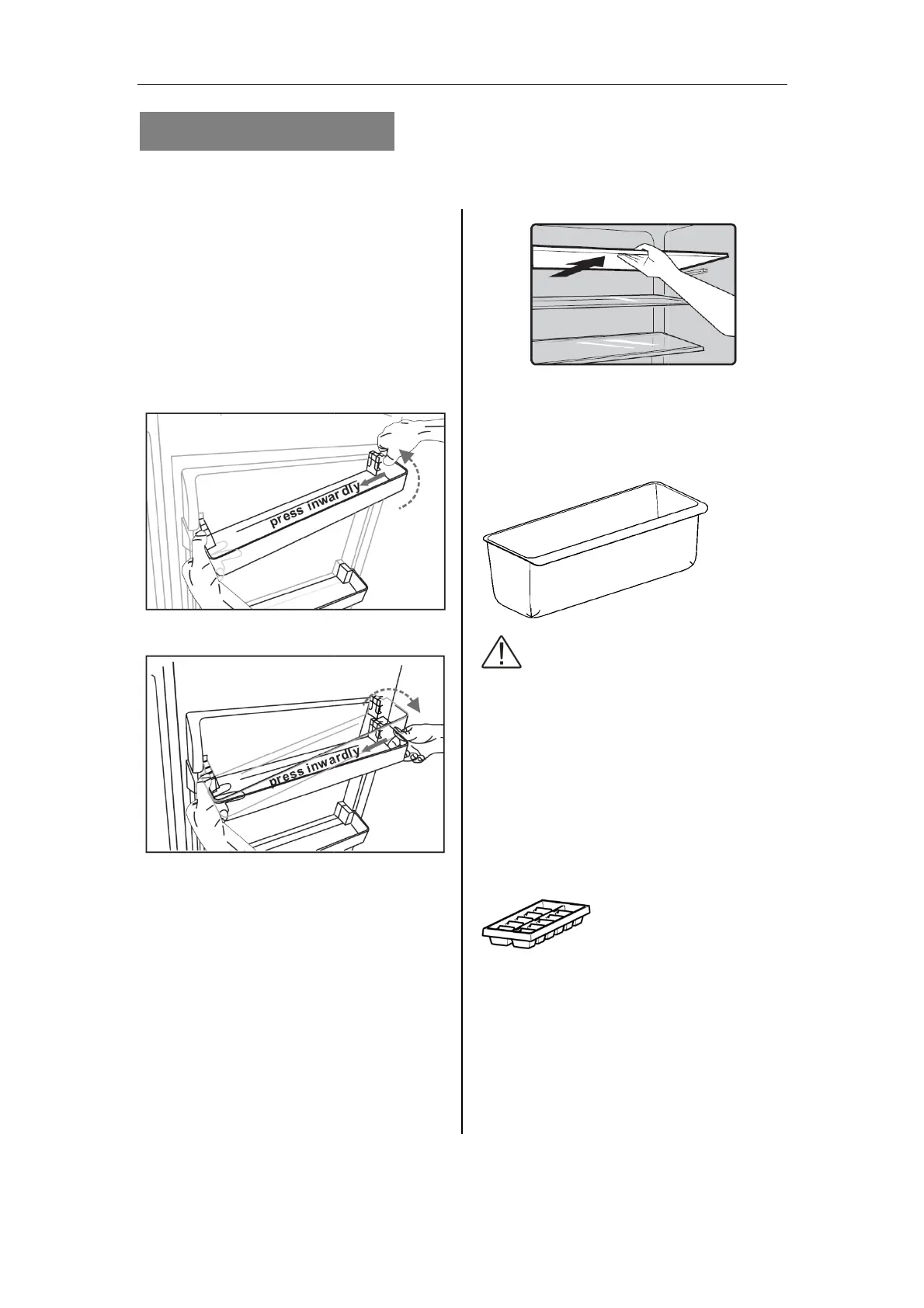 press inwardly

press inwardly