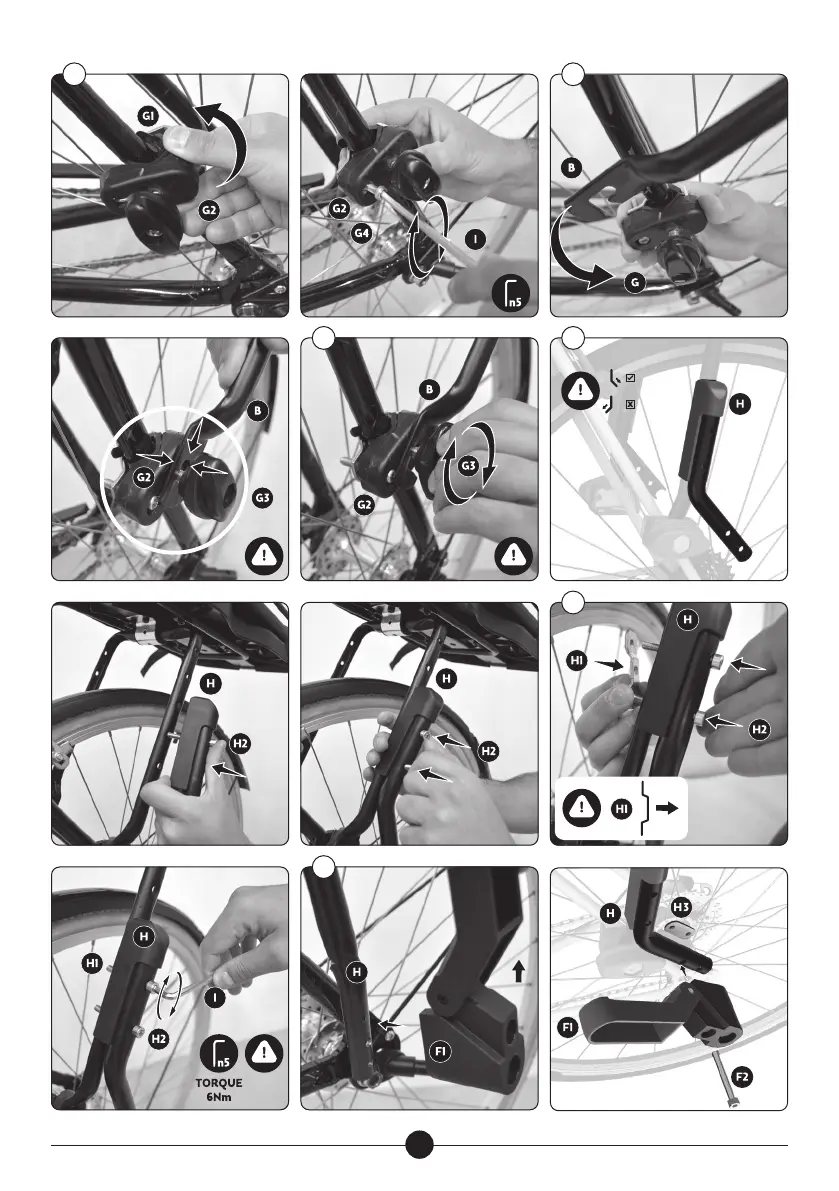 G1
G2

G2
G4
I
n5

B
G

B
G2
G3

B
G3
G2

H

H
H2

H
H2

H
H1
H2
H1

H
H1
I
H2
n5
TORQUE
6Nm

H
F1

H
H3
F1
F2