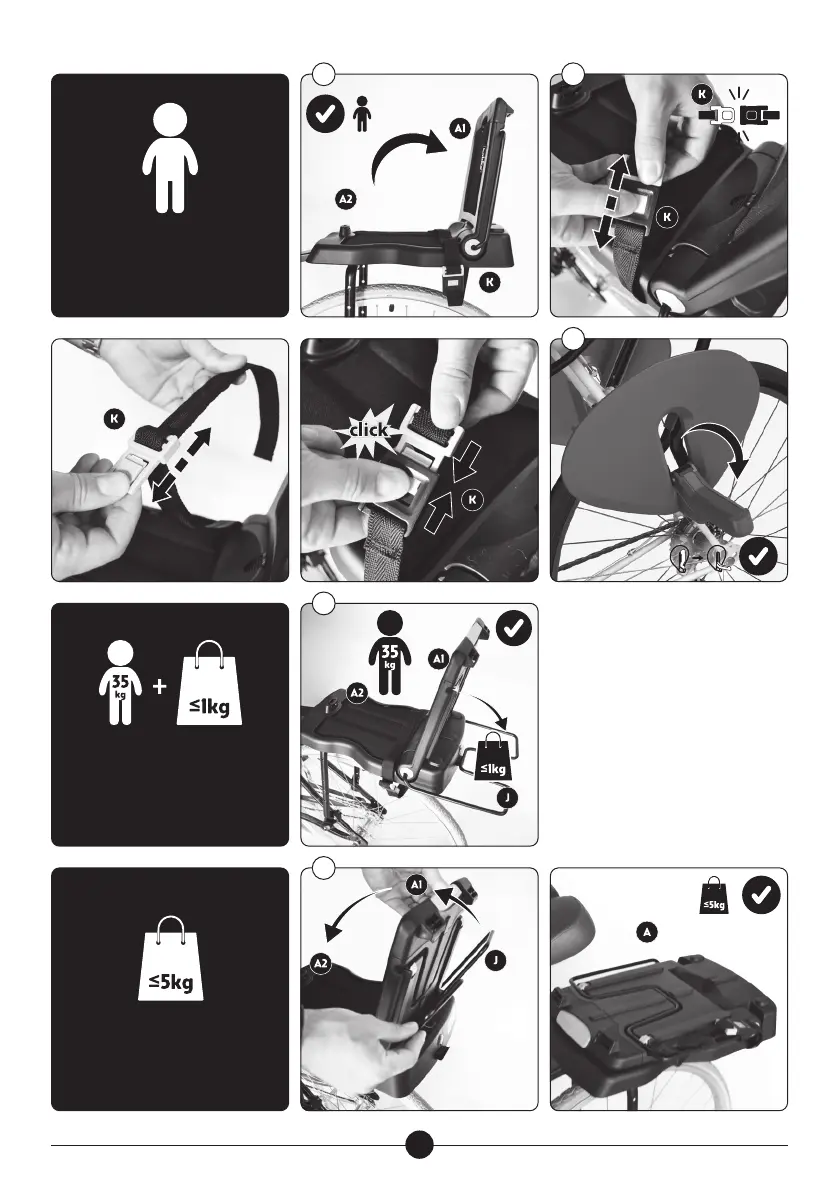 A1
A2
K

K
K

K

click
K

35 kg
+
≤1kg

35 kg
A1
A2
≤1kg
J

≤5kg

A1
A2
J

≤5kg
A