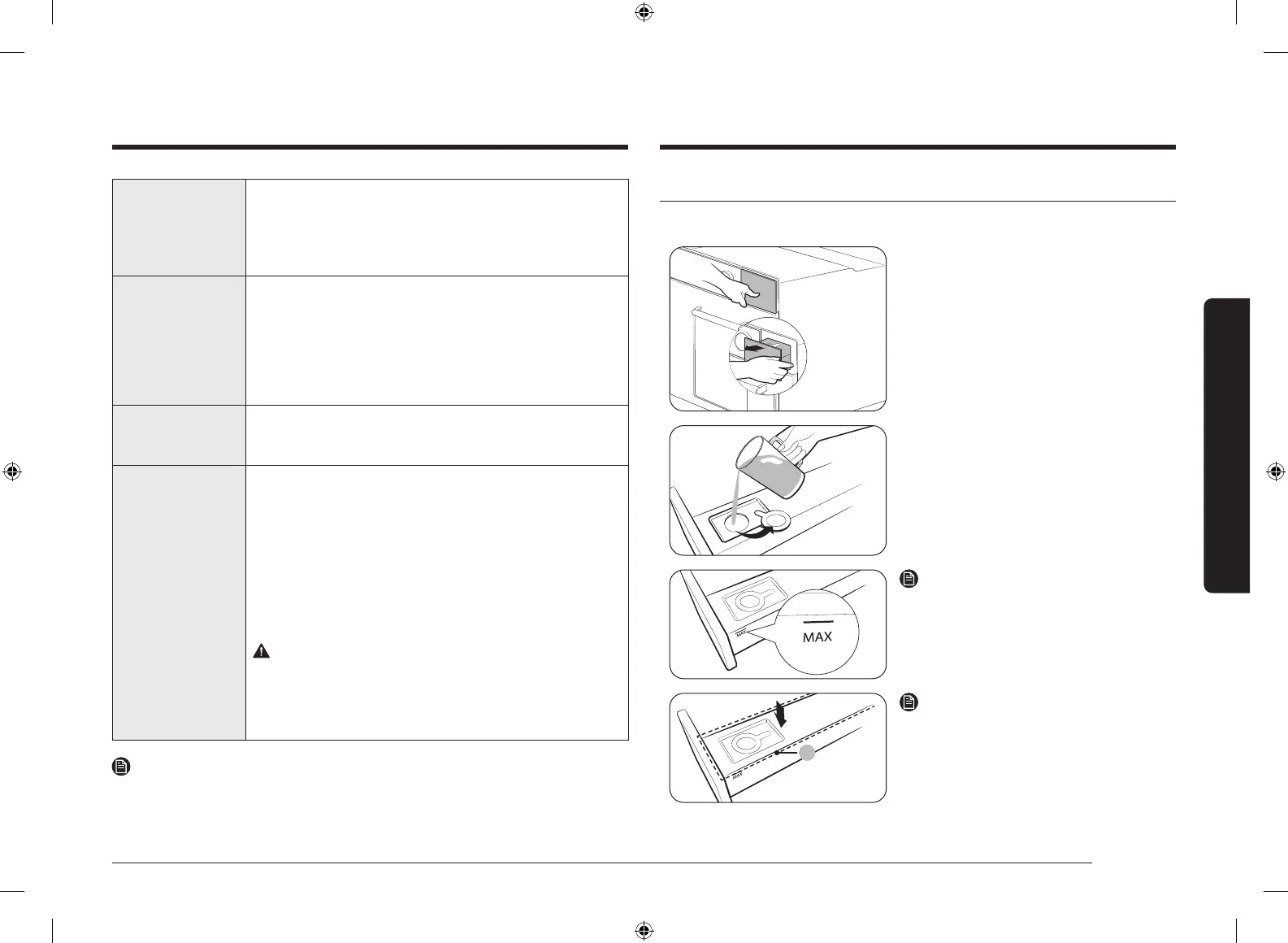 MAX

MAX

MAX