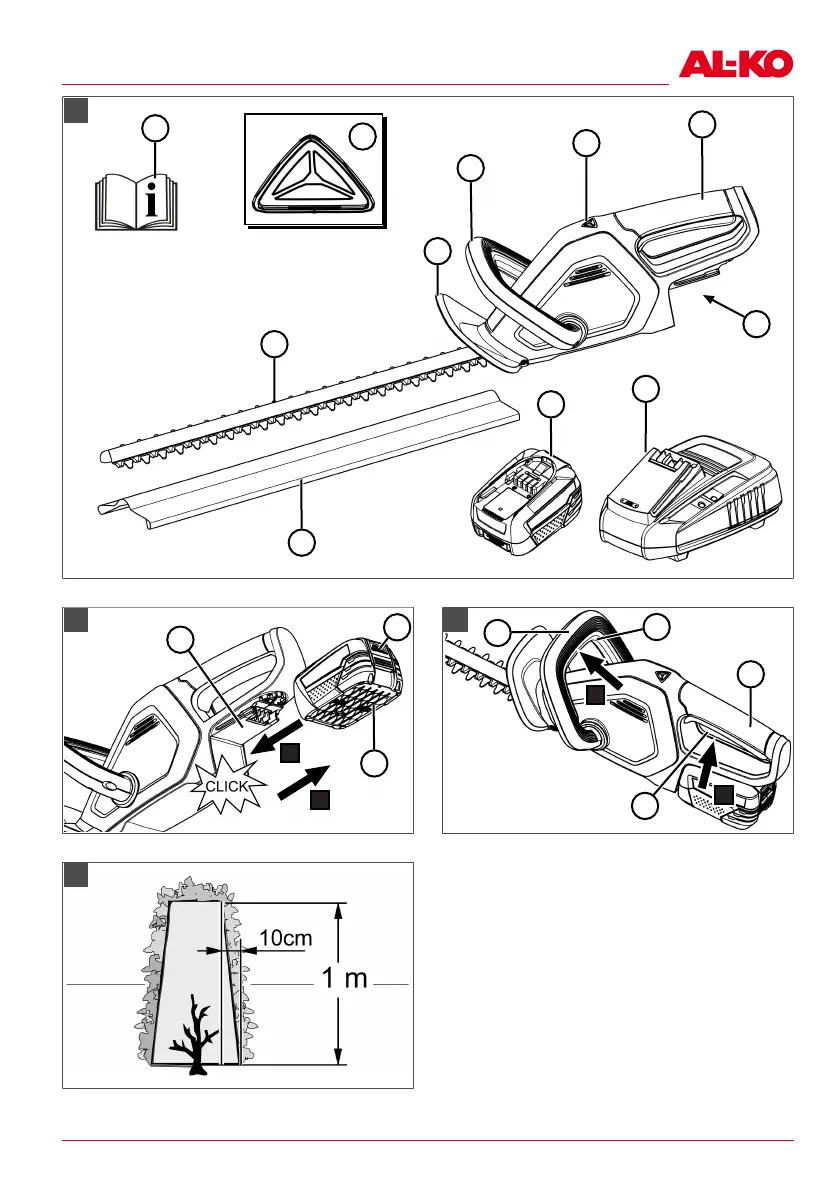 AL-KO

CLICK

10cm

1 m