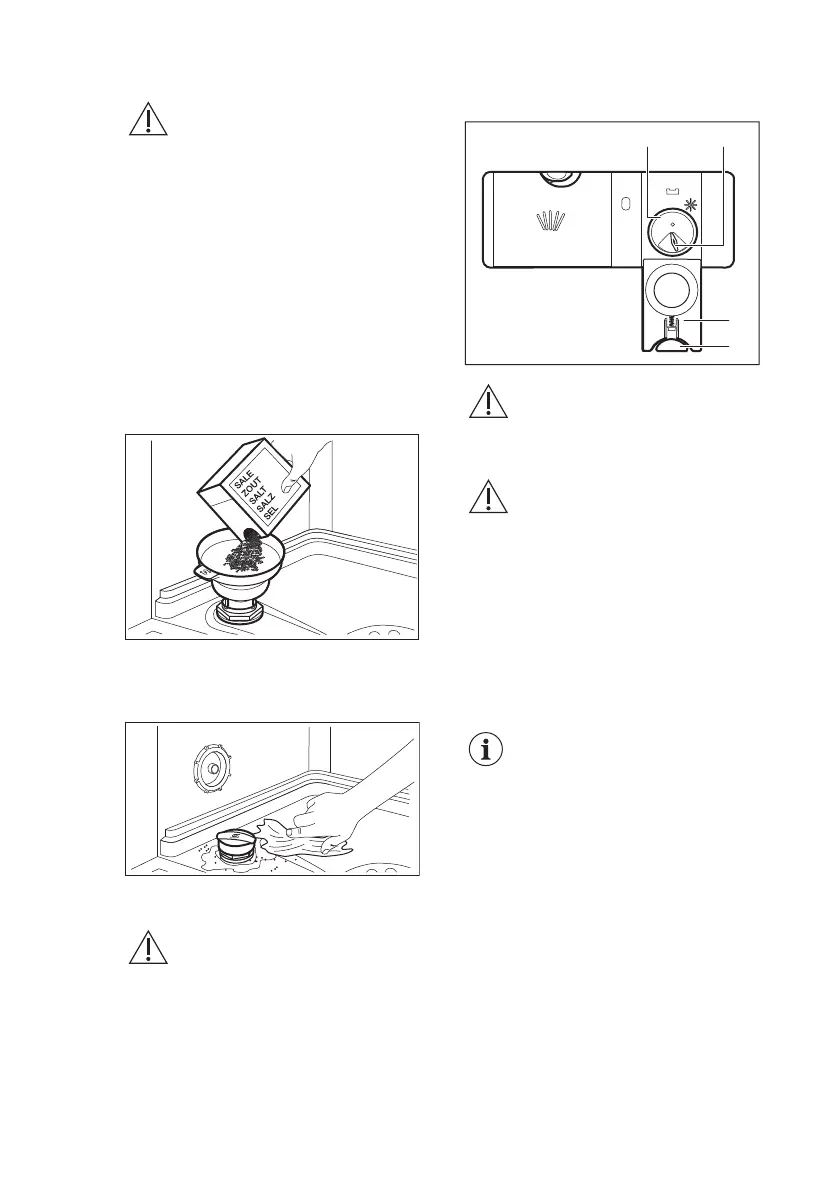 SALE
ZOUT
SALT
SALZ
SEL