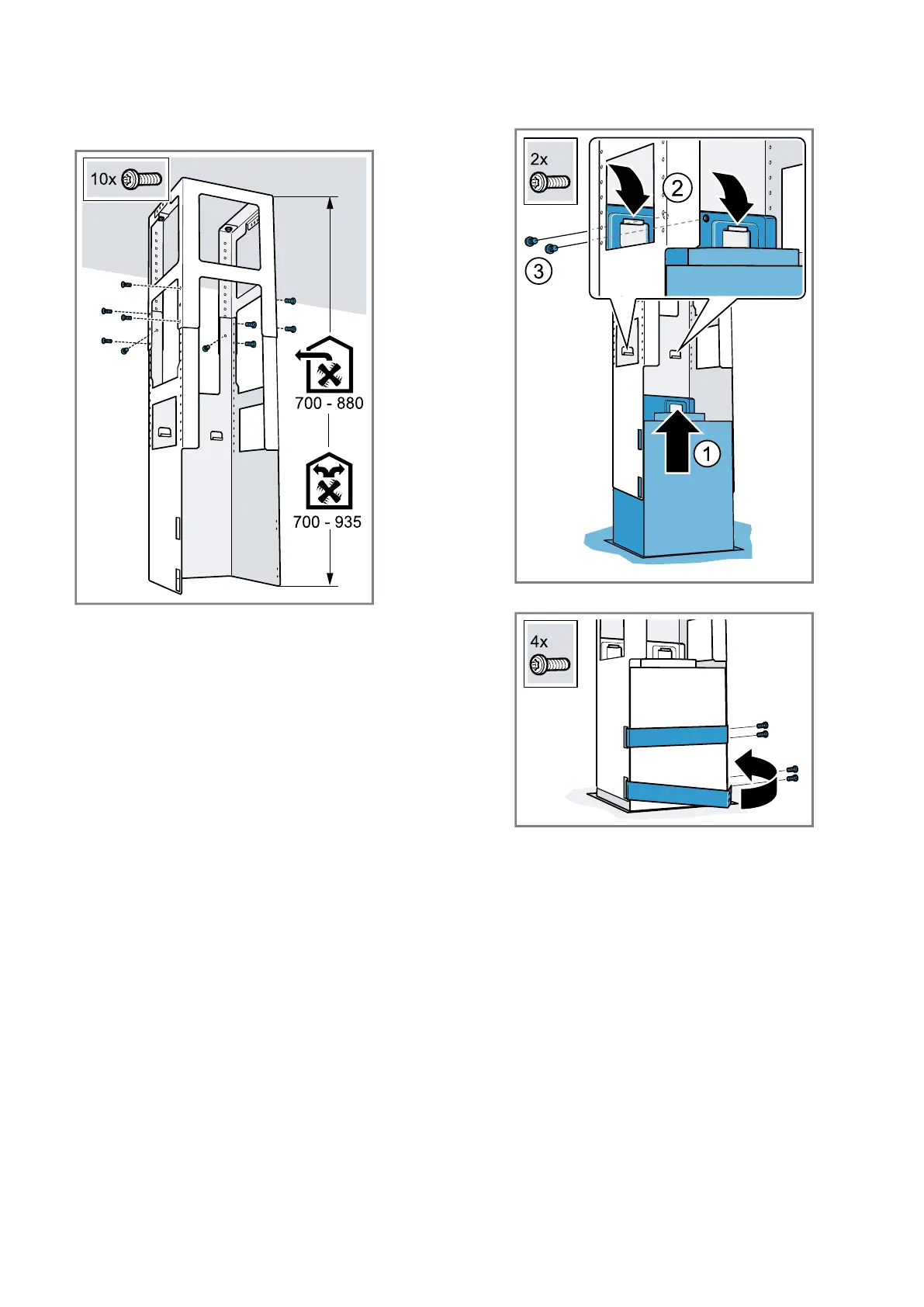 10x

700 - 880

700 - 935

2x

2

3

1

4x