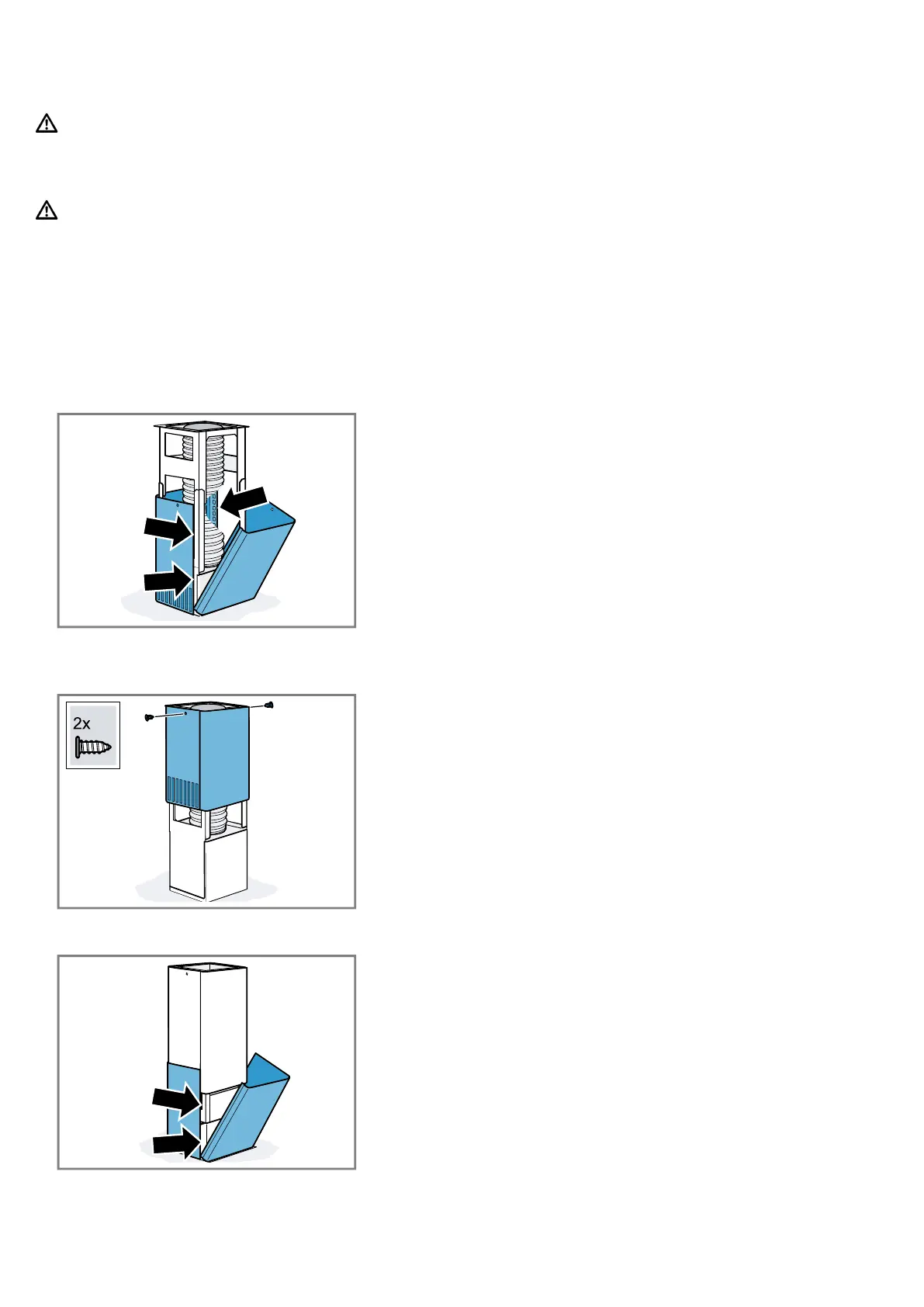 2x