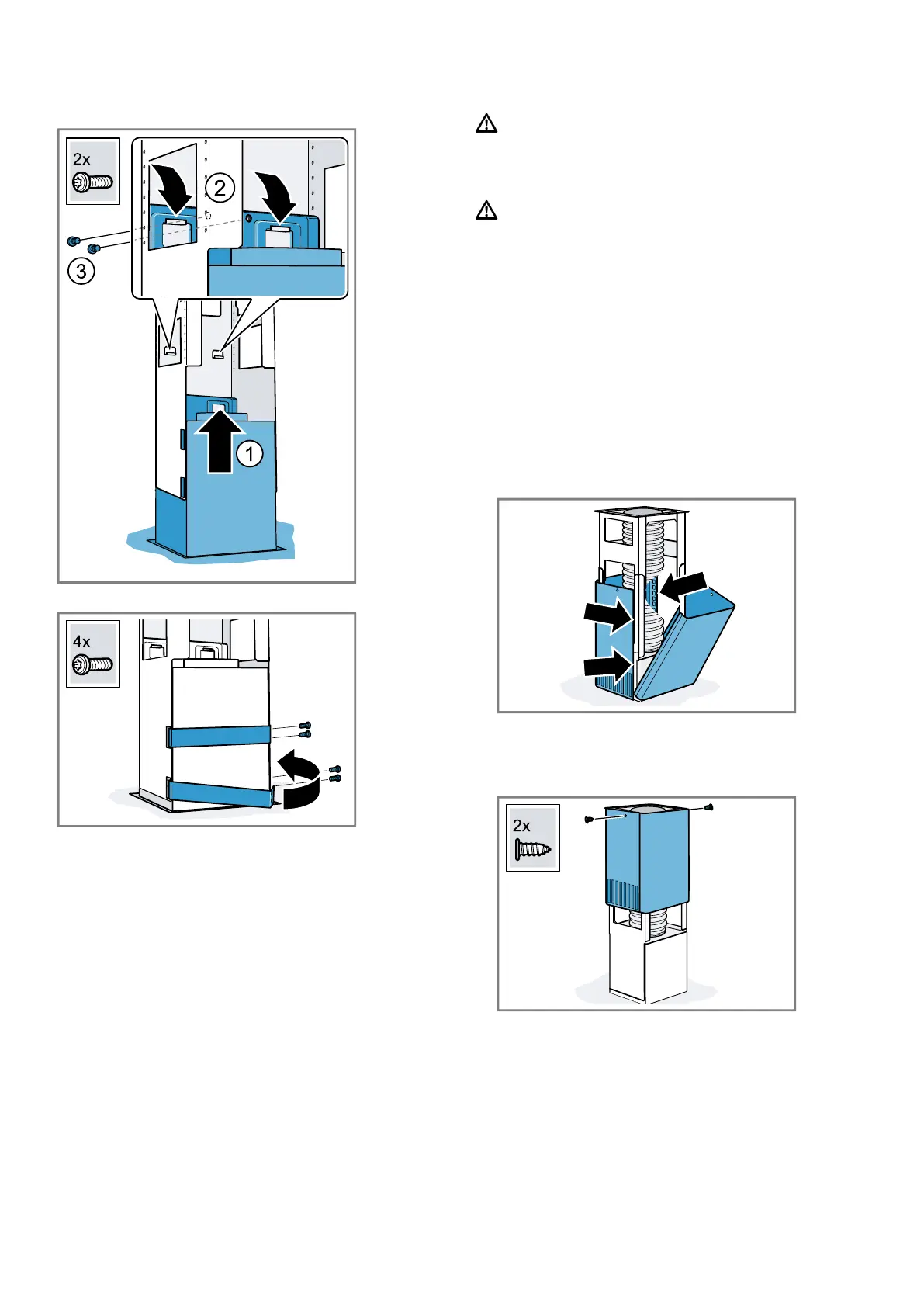 2x

2

3

1

4x

2x