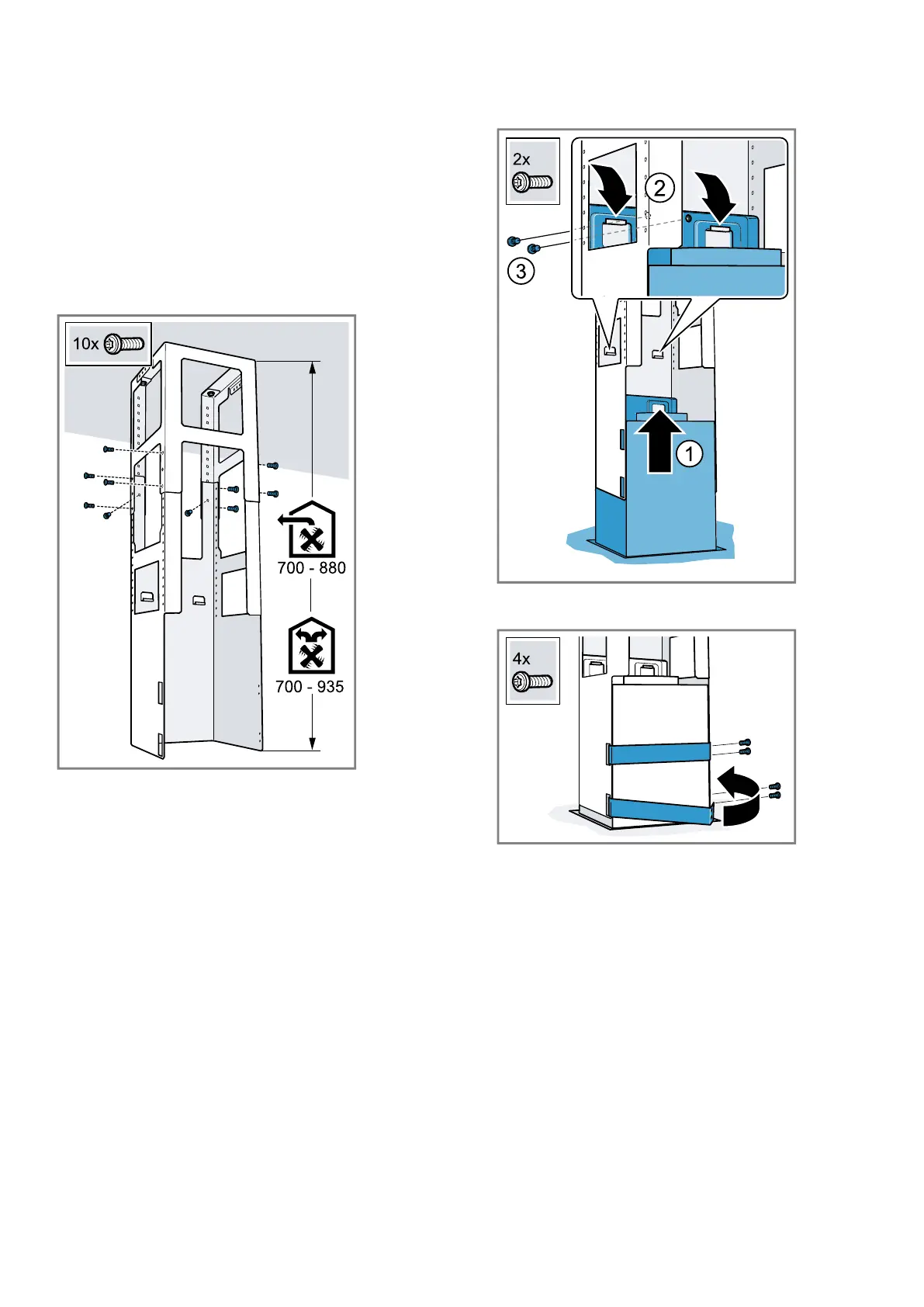 10x

700 - 880

700 - 935

2x

2

3

1

4x