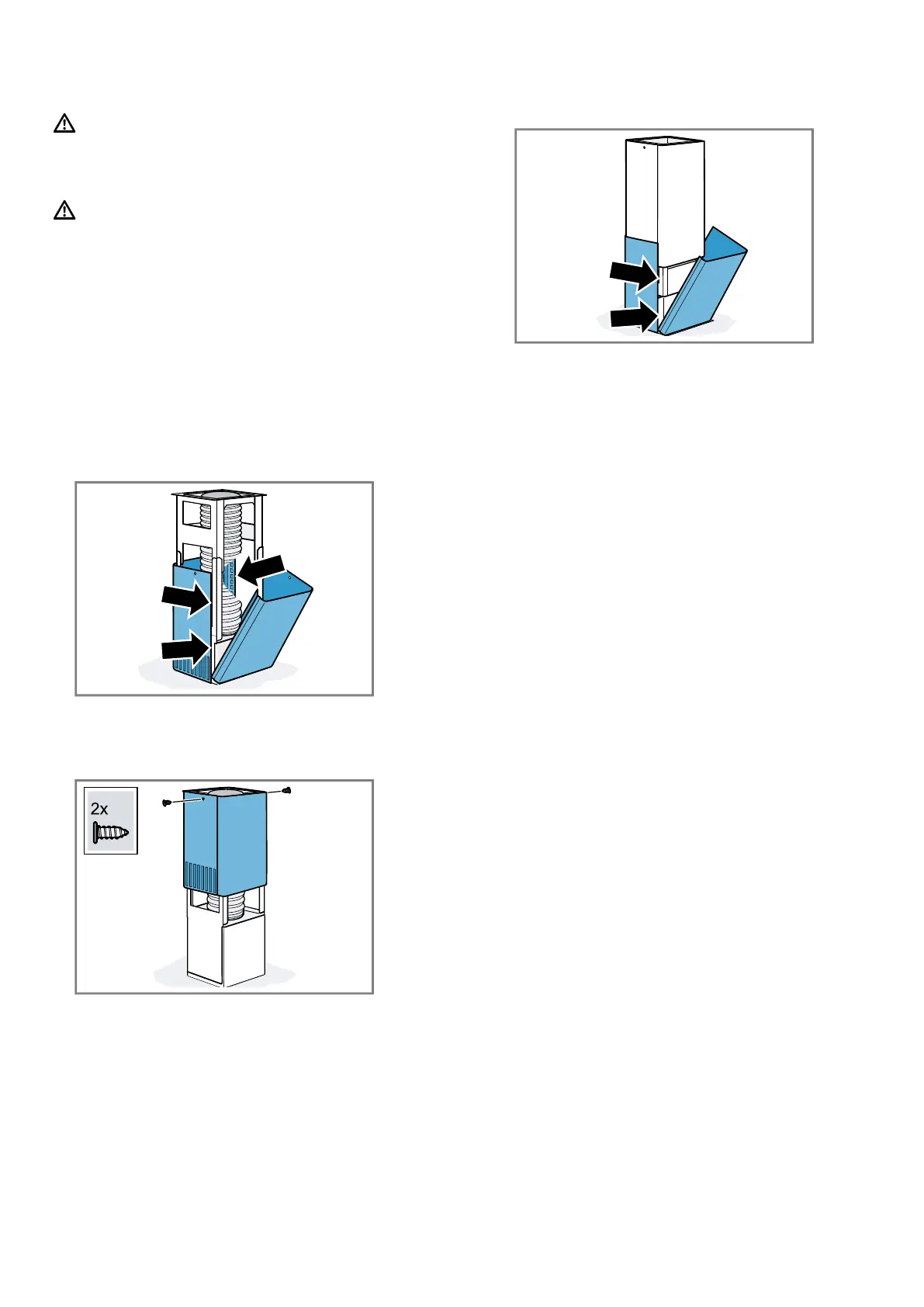 2x