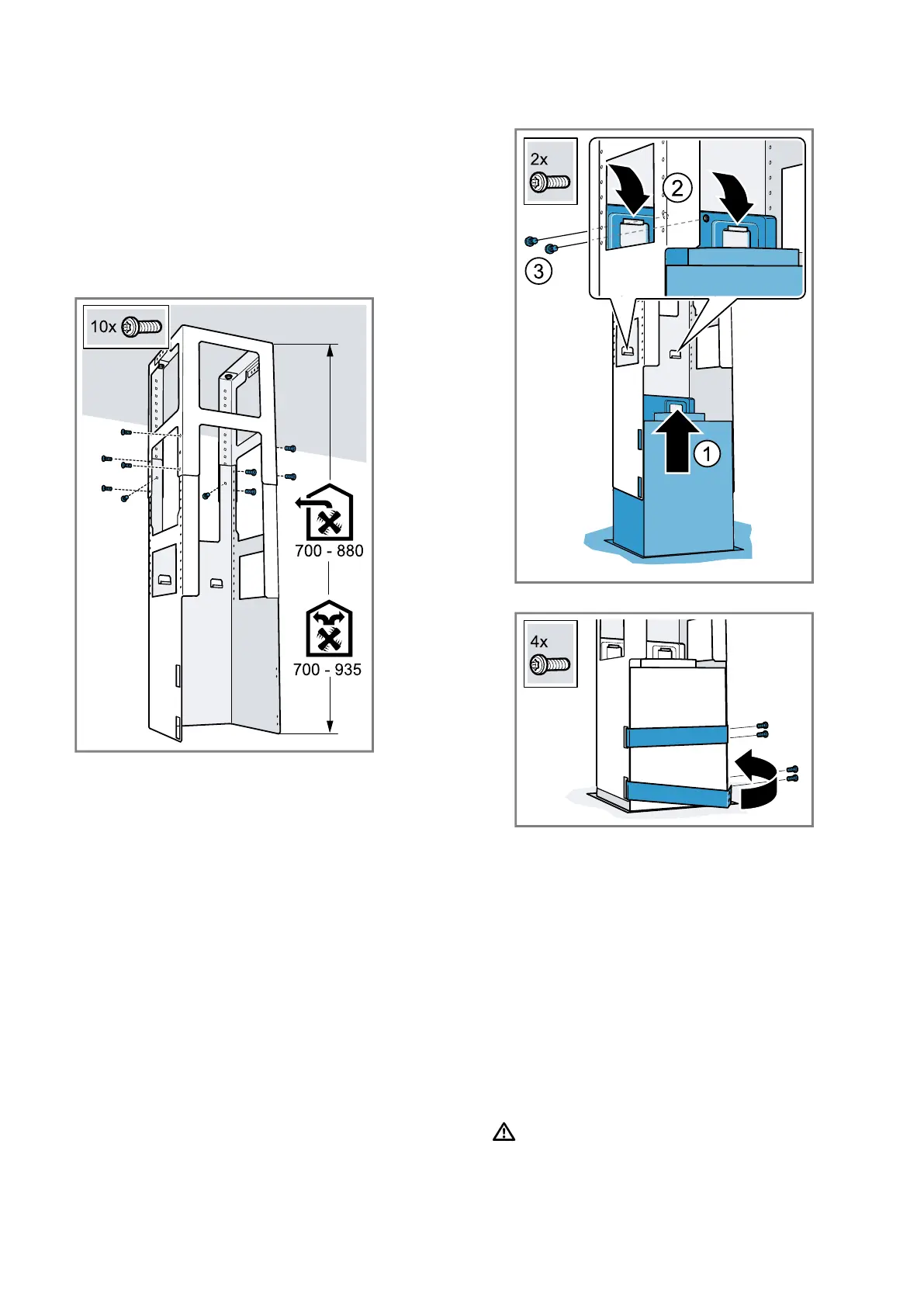 10x

700 - 880

700 - 935

2x

2

3

1

4x