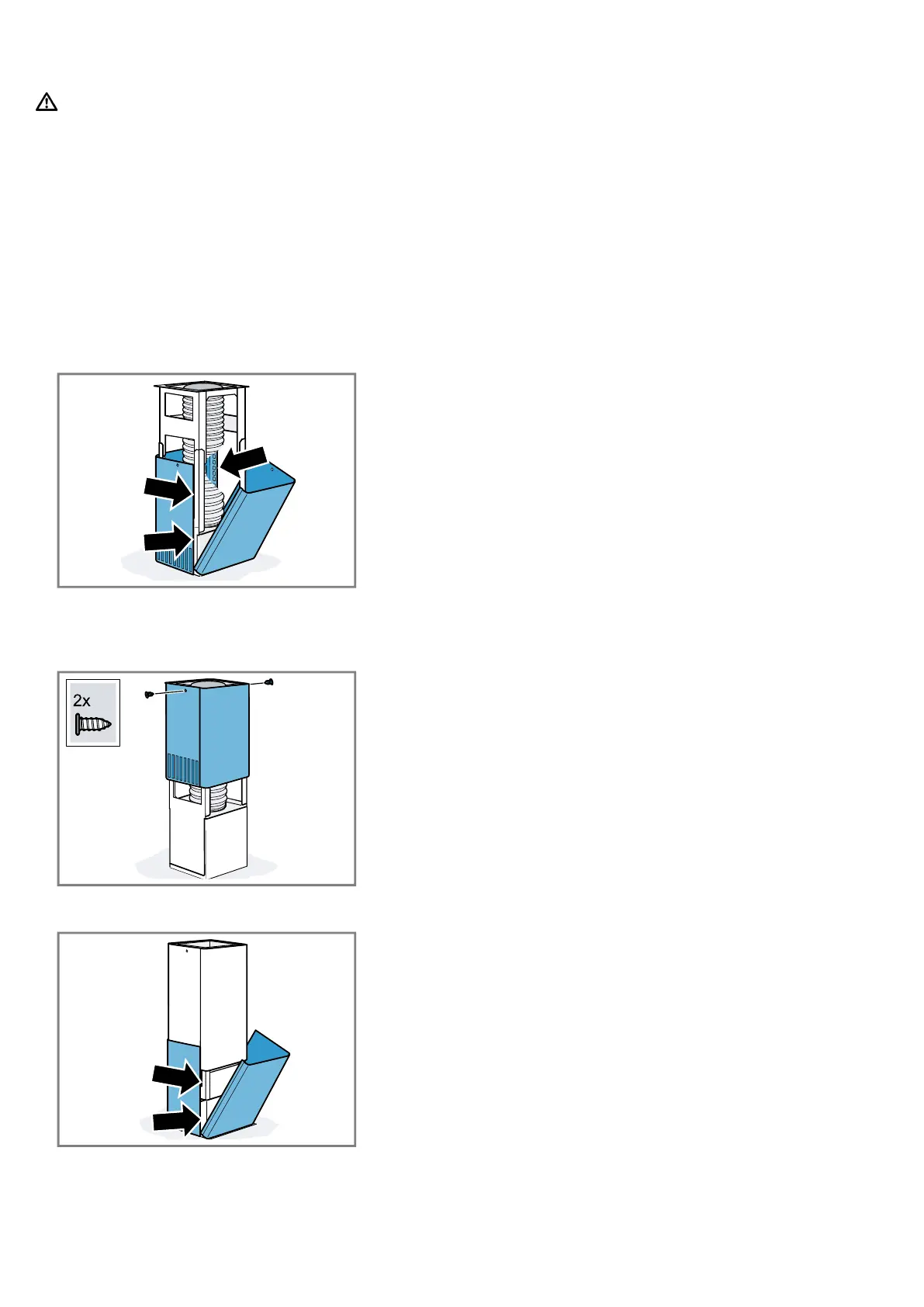 2x