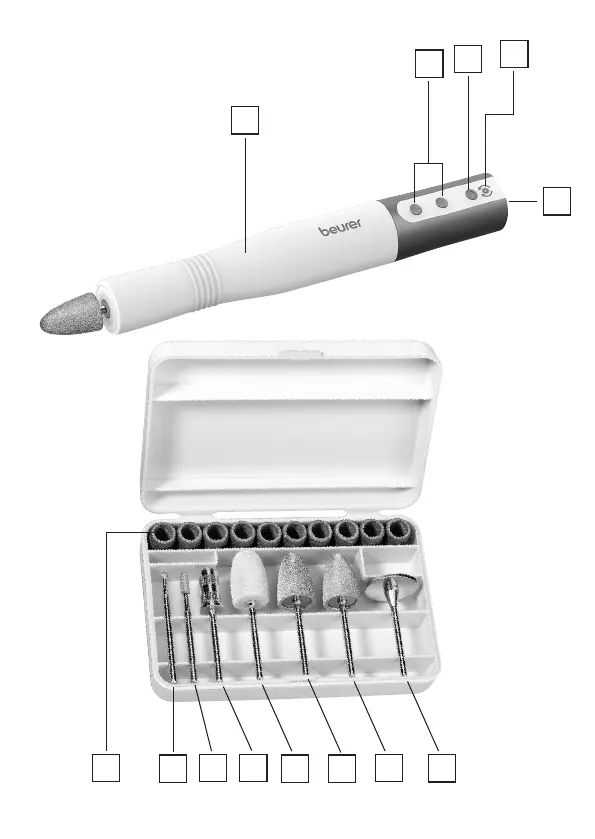 beurer