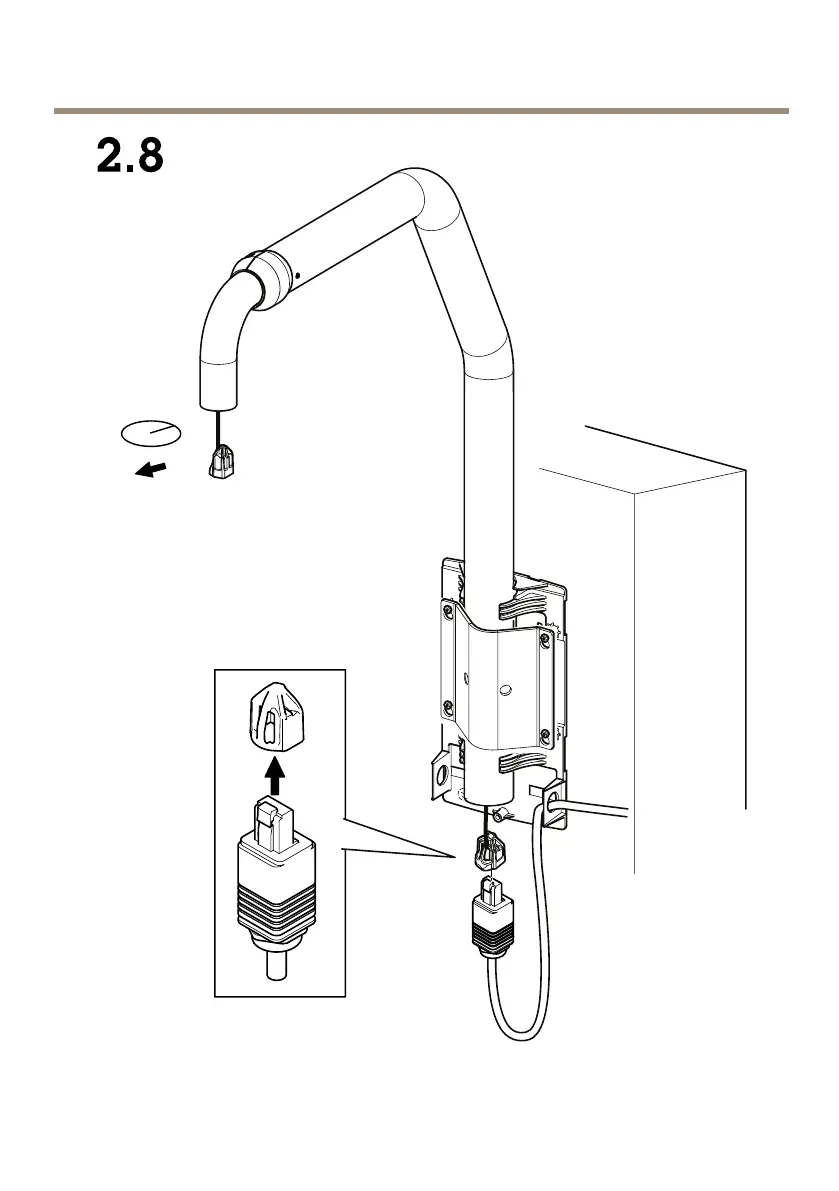 2.8