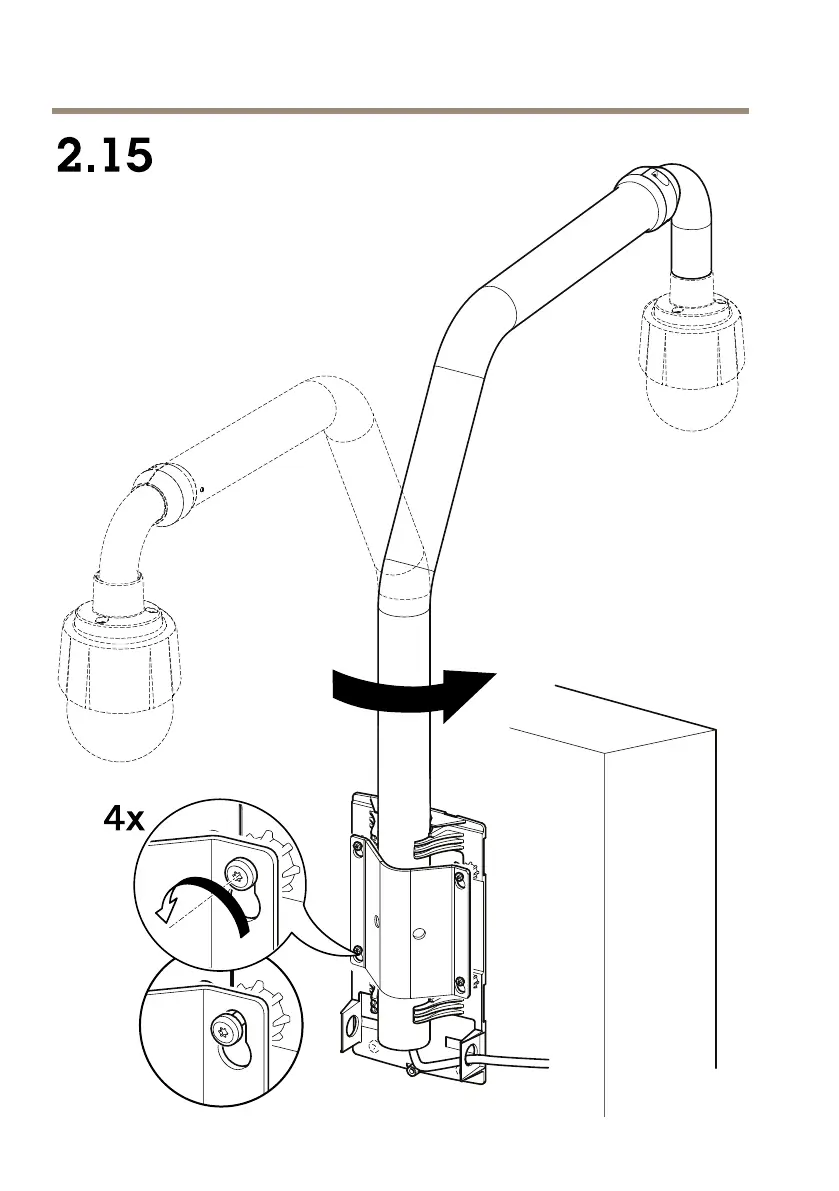 2.15

4x