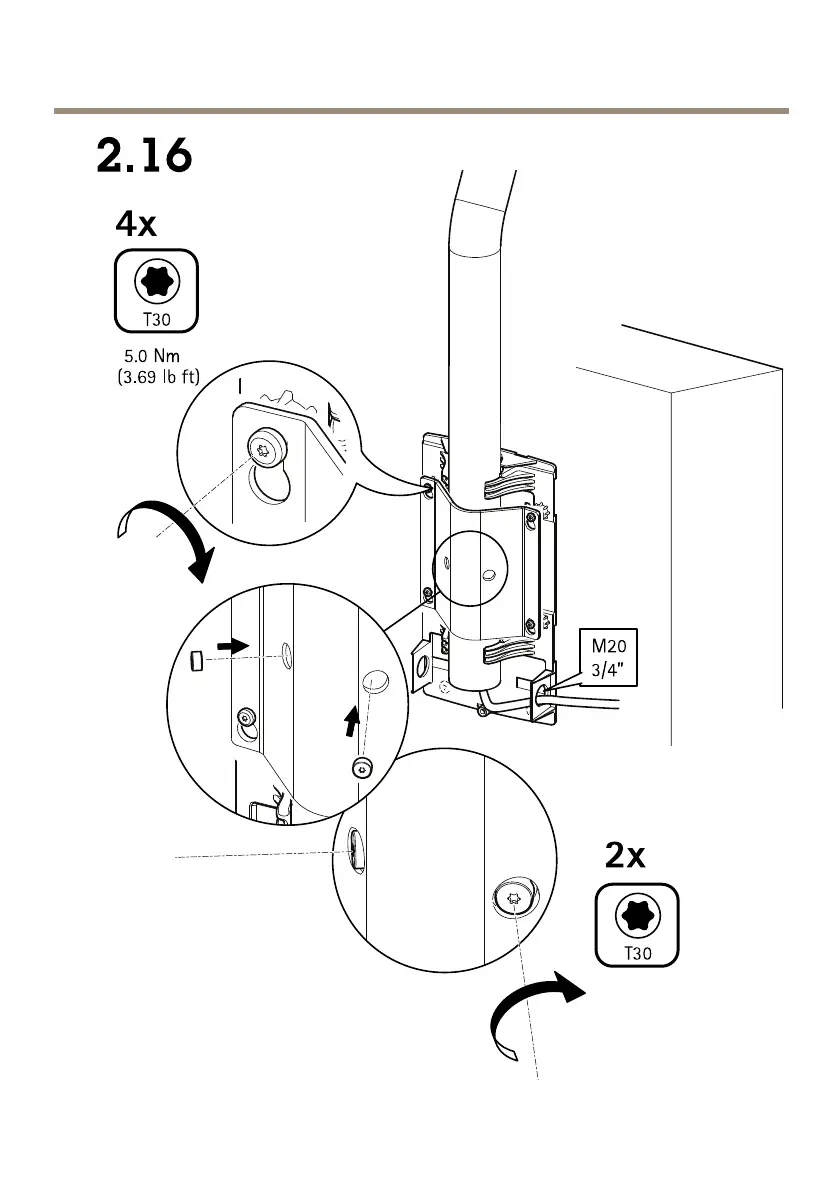 2.16

4x

T30

5.0 Nm
(3.69 lb ft)

M20
3/4"

2x

T30