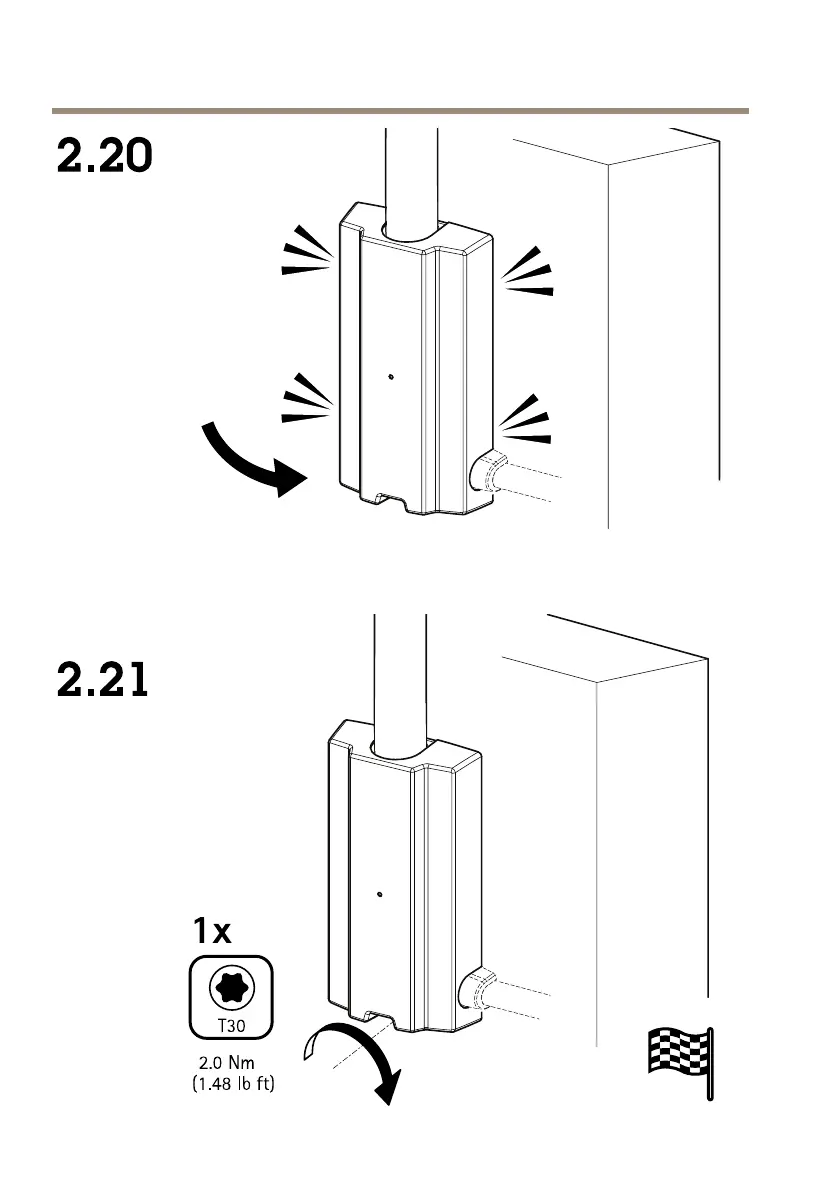 2.20

2.21

1x

T30

2.0 Nm
(1.48 lb ft)