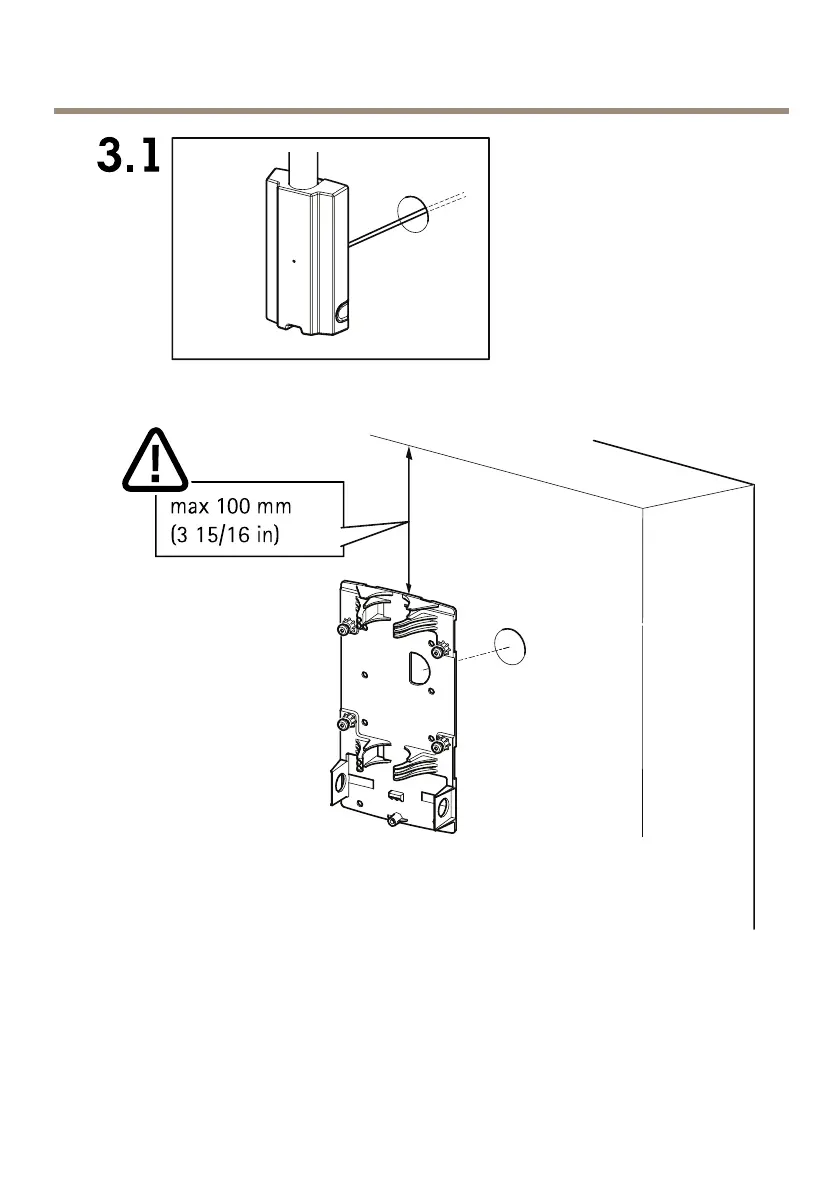 3.1

max 100 mm
(3 15/16 in)