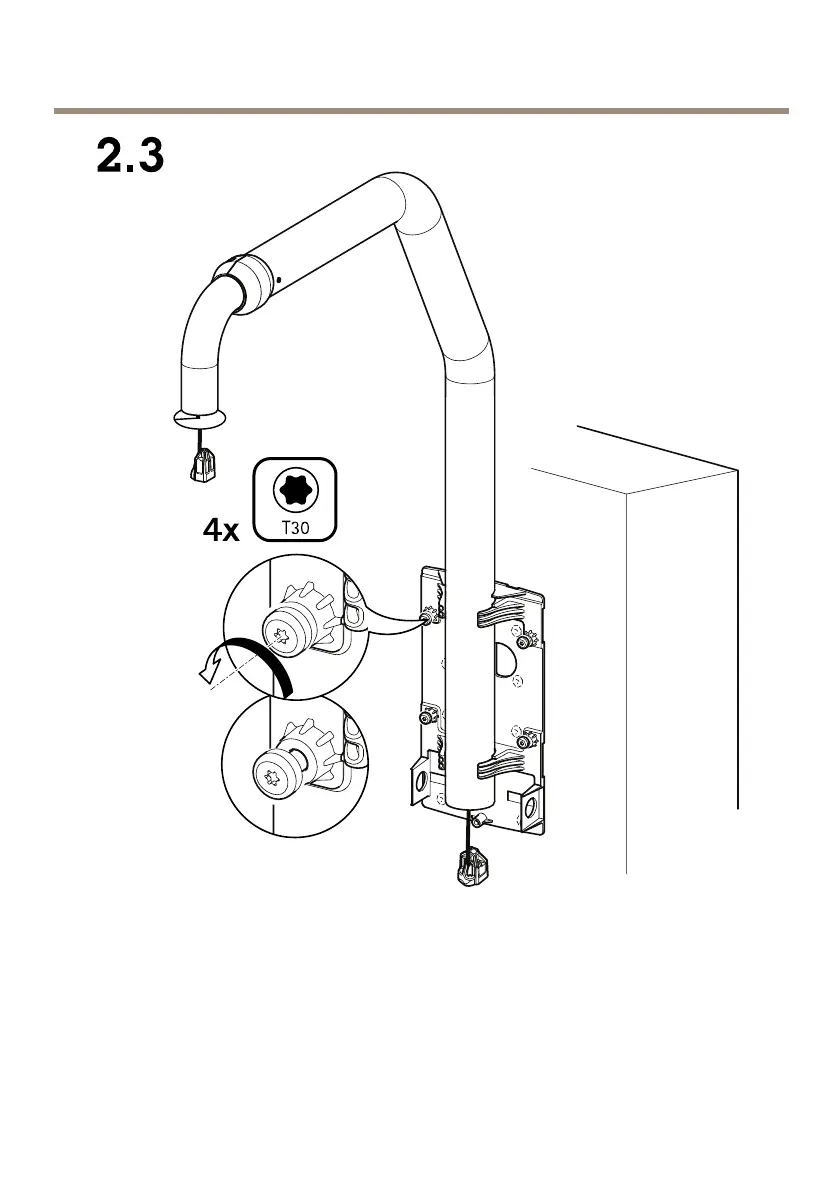 2.3

4x

T30