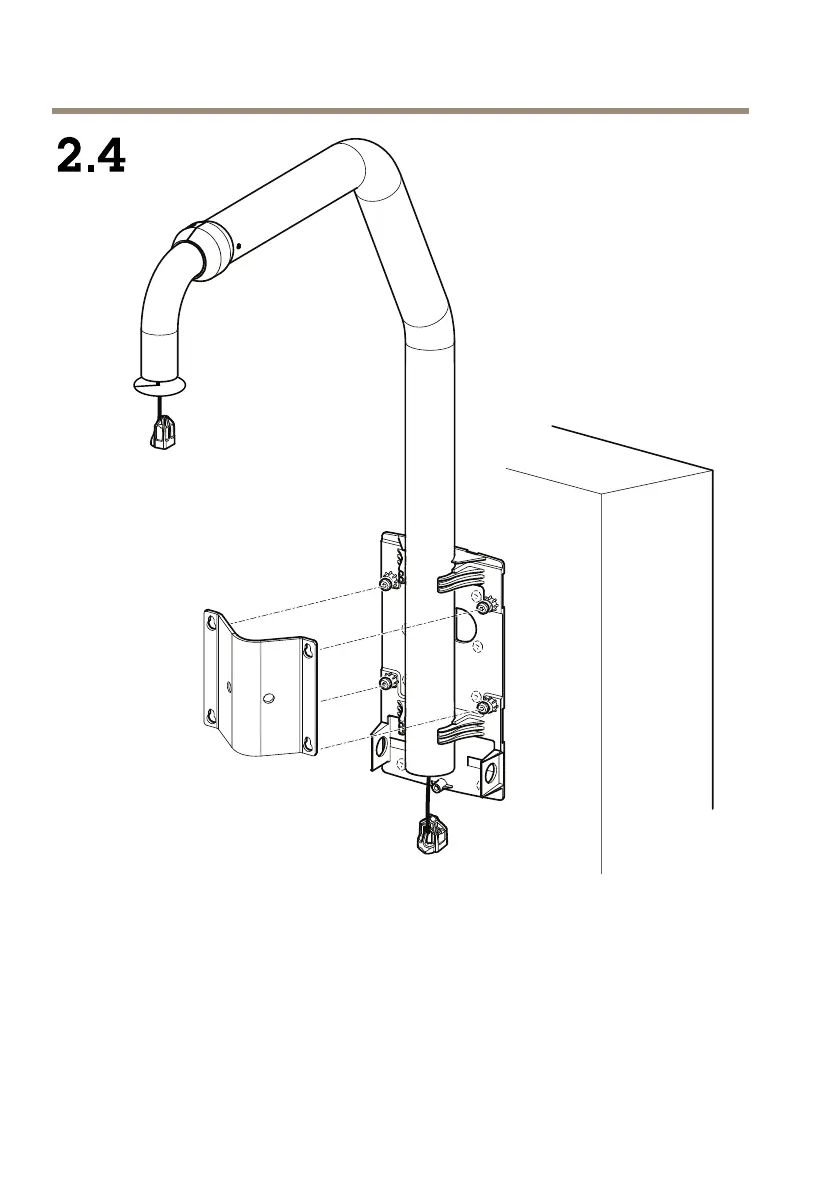 2.4