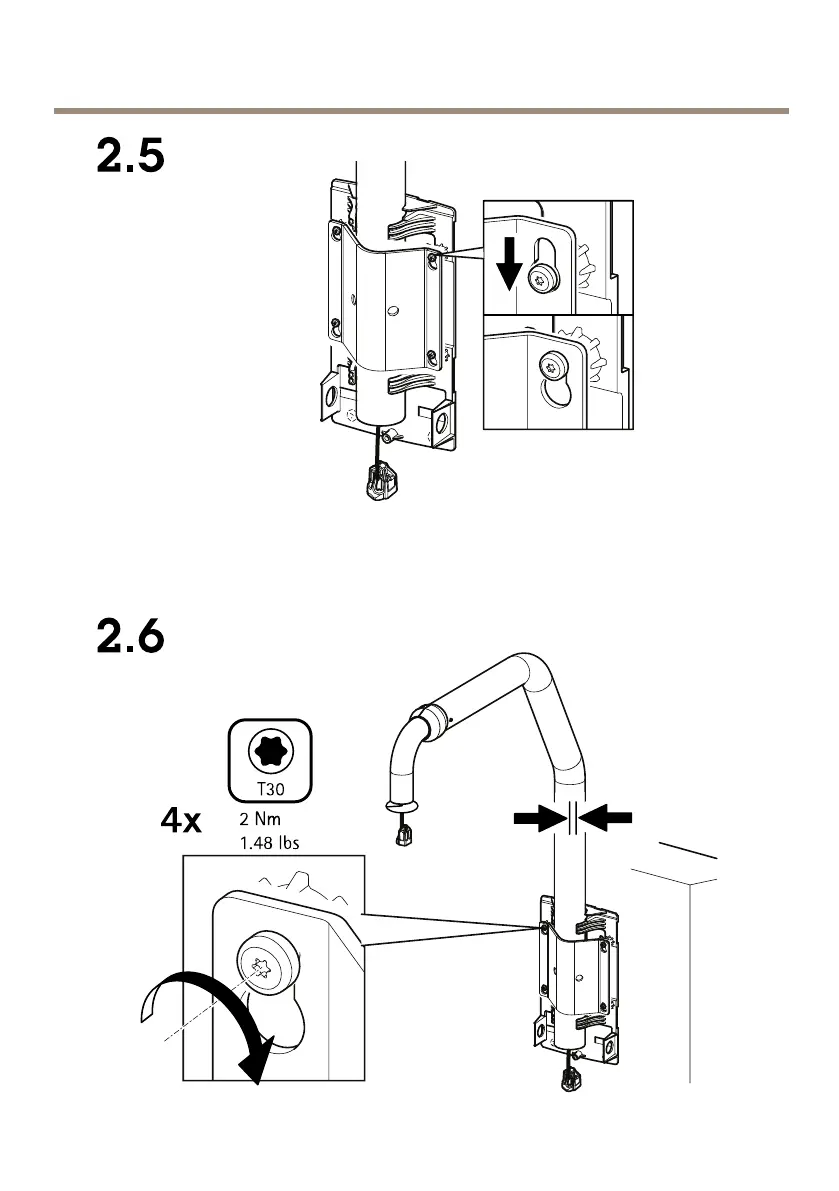 2.5

2.6

T30

4x

2 Nm
1.48 lbs