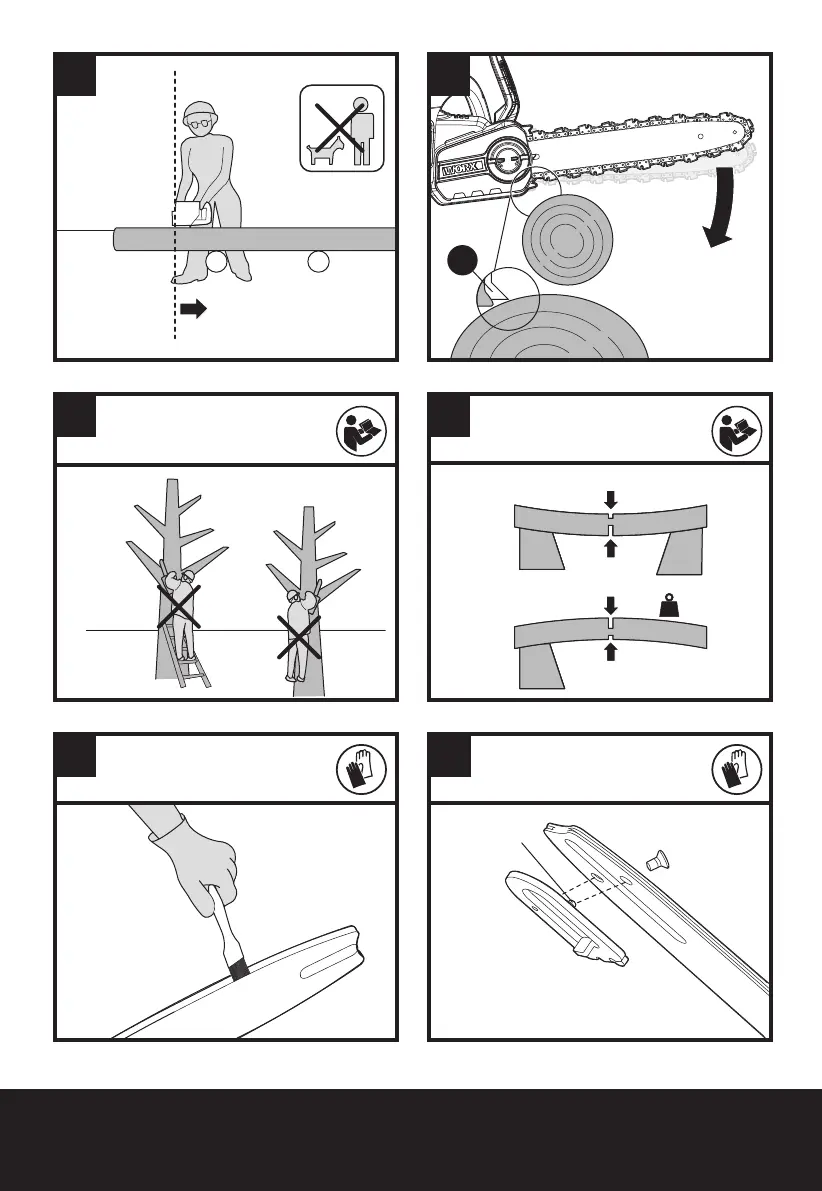 WORX