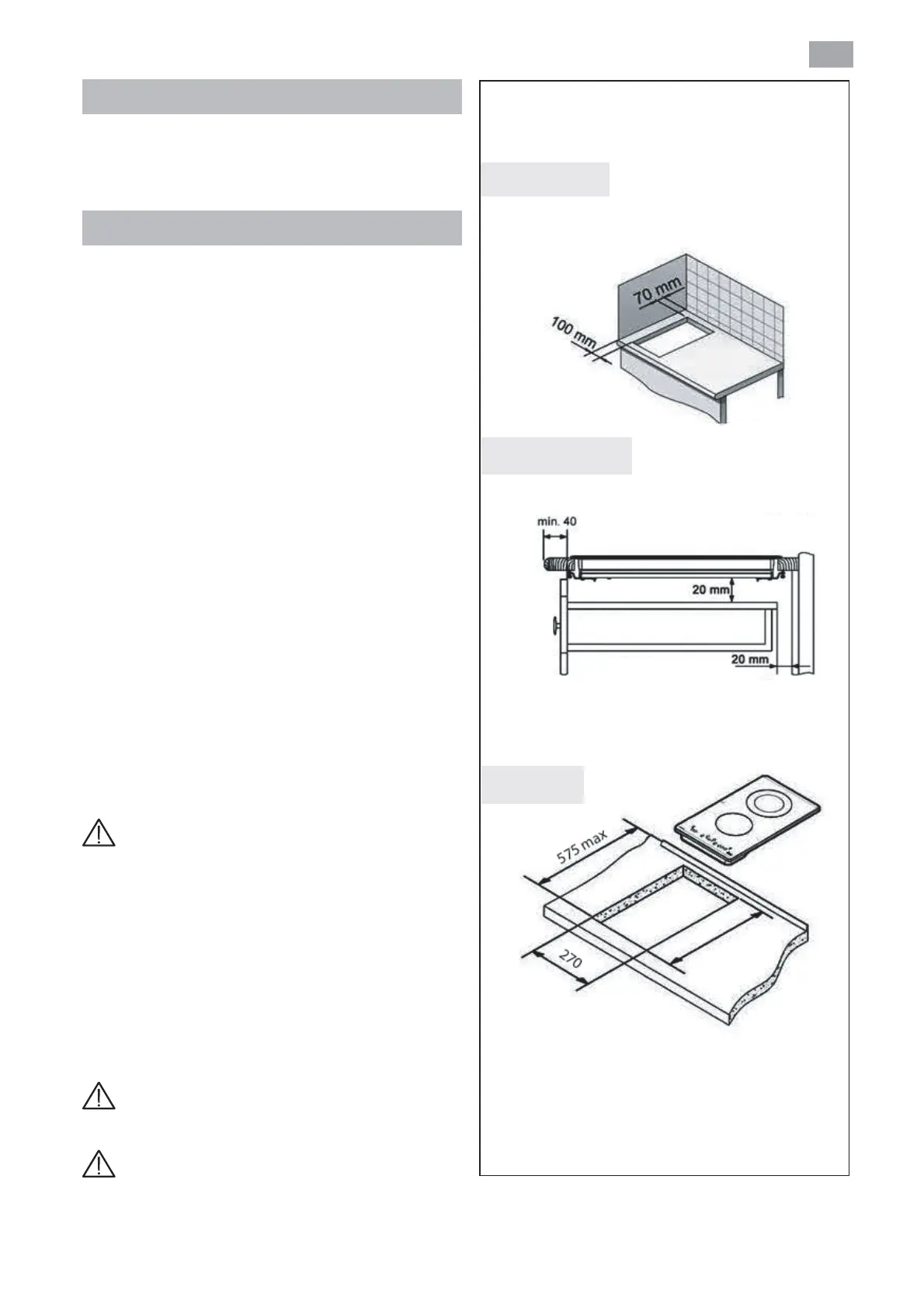 70 mm
100 mm

min. 40
20 mm
20 mm

575 max
270