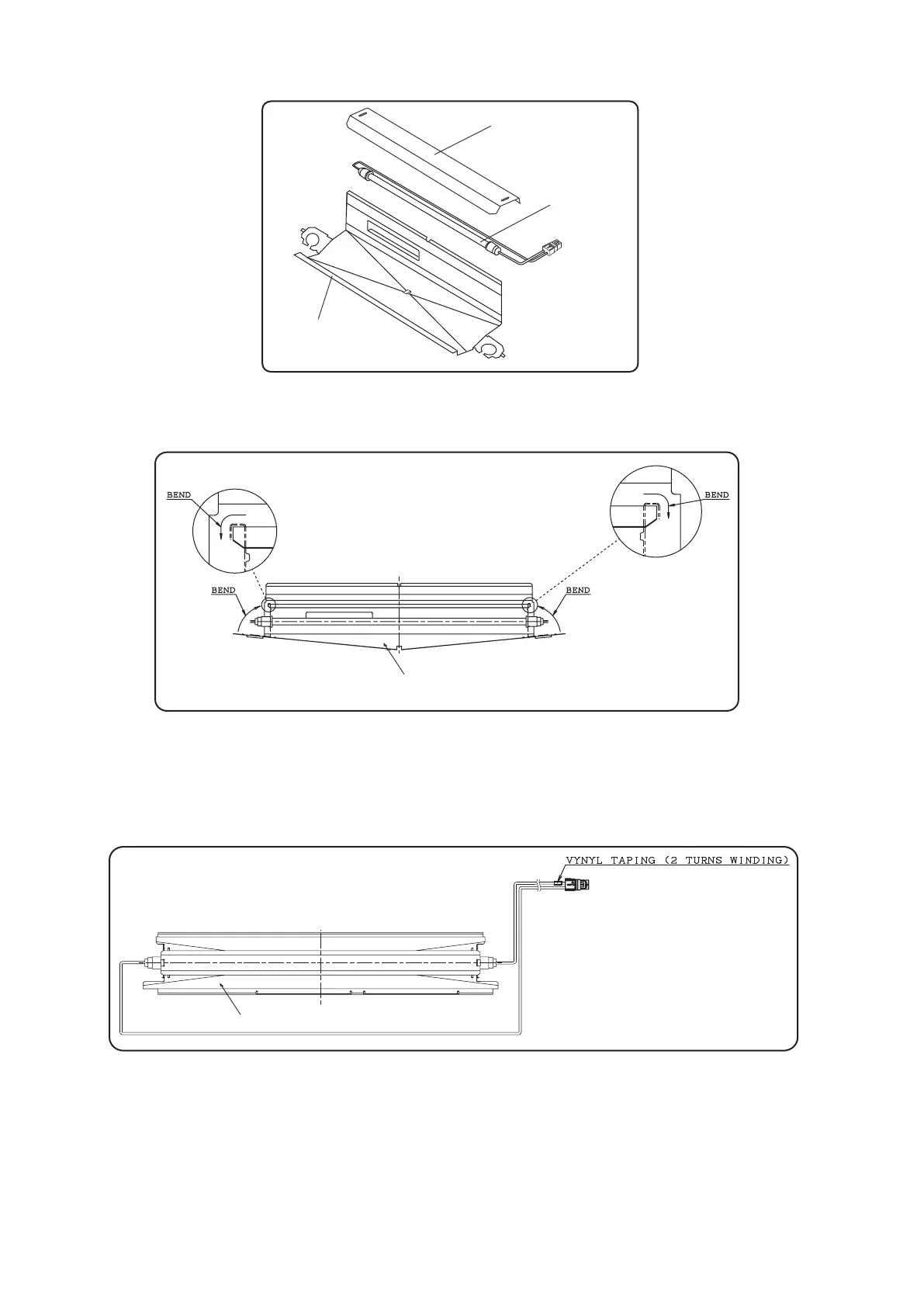 BEND

BEND

BEND

BEND

VYNYL TAPING (2 TURNS WINDING)