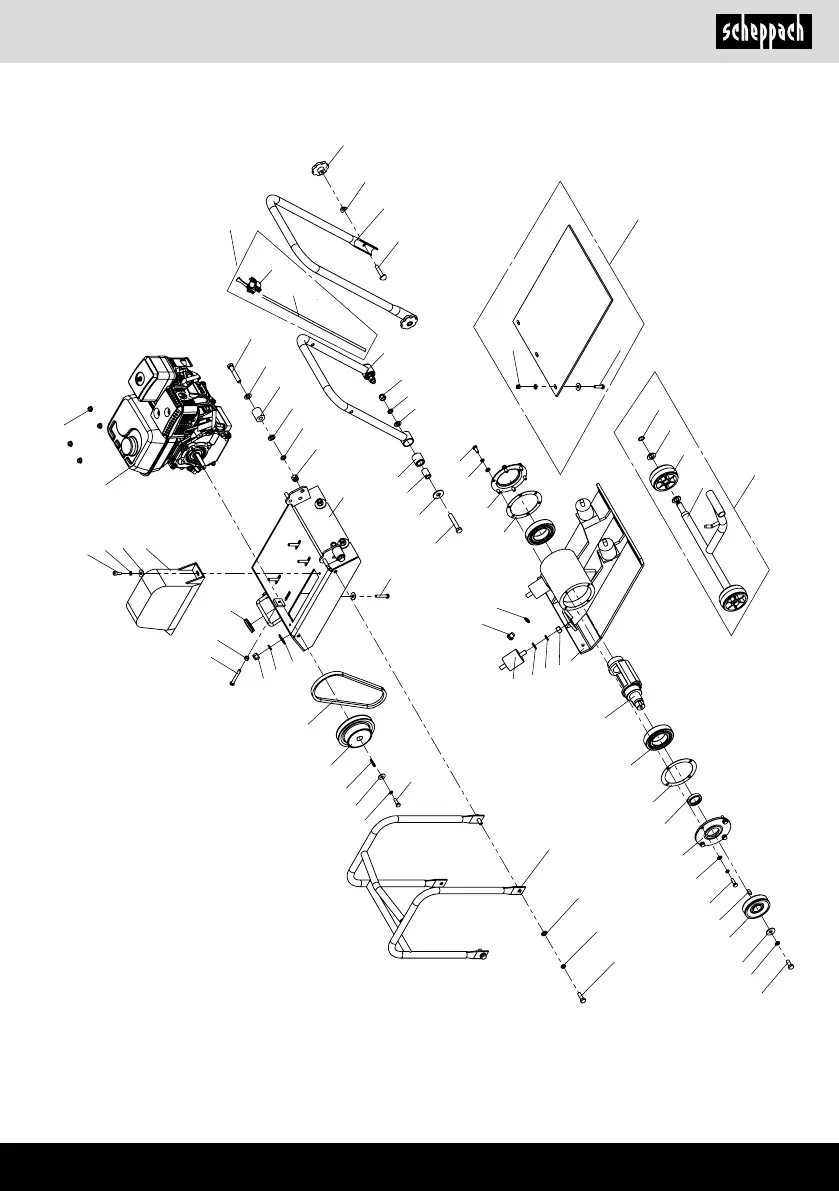 scheppach