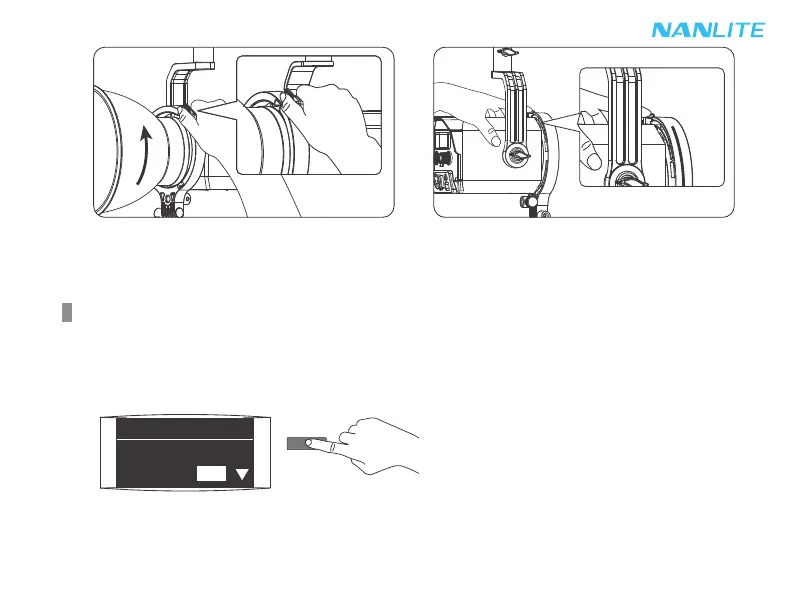 NANLITE