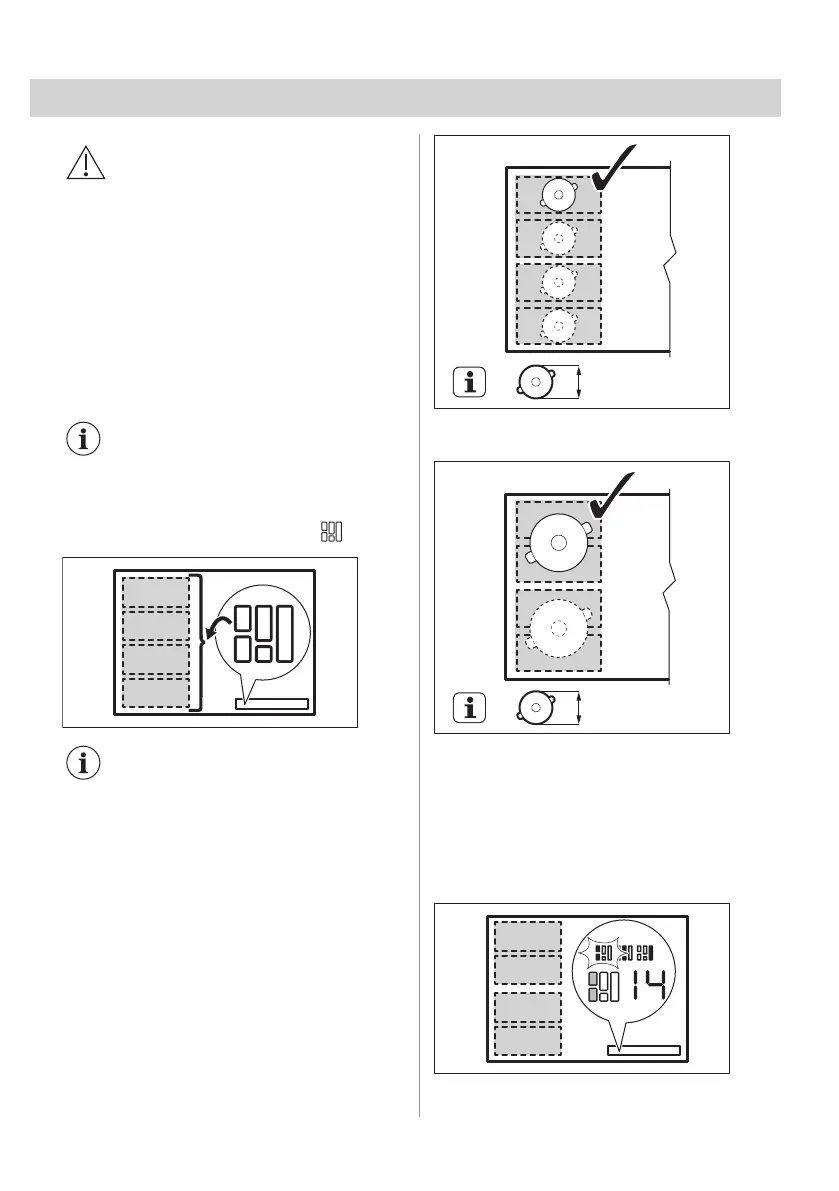 14