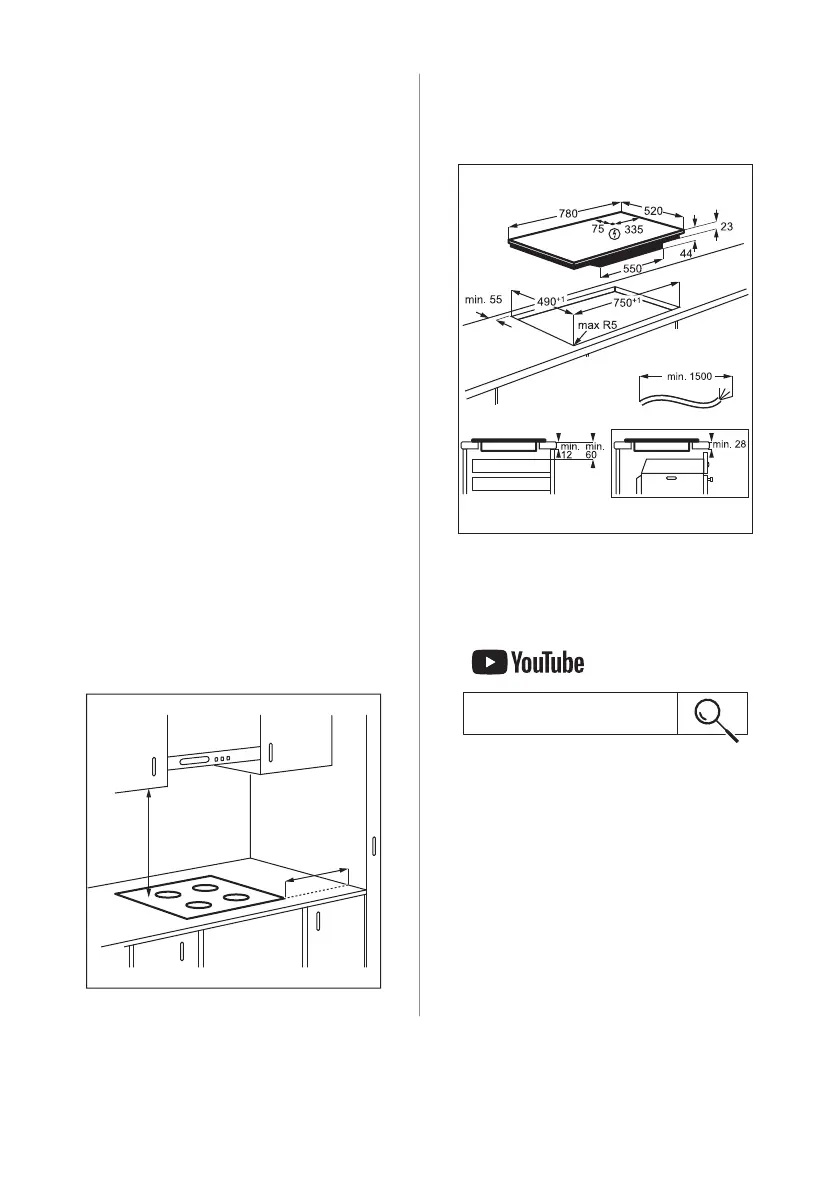 780
520
75
335
23
44
550
min. 55
$490^{+1}$
$750^{+1}$
max R5
min. 1500
min. 12
min. 60
min. 28

YouTube