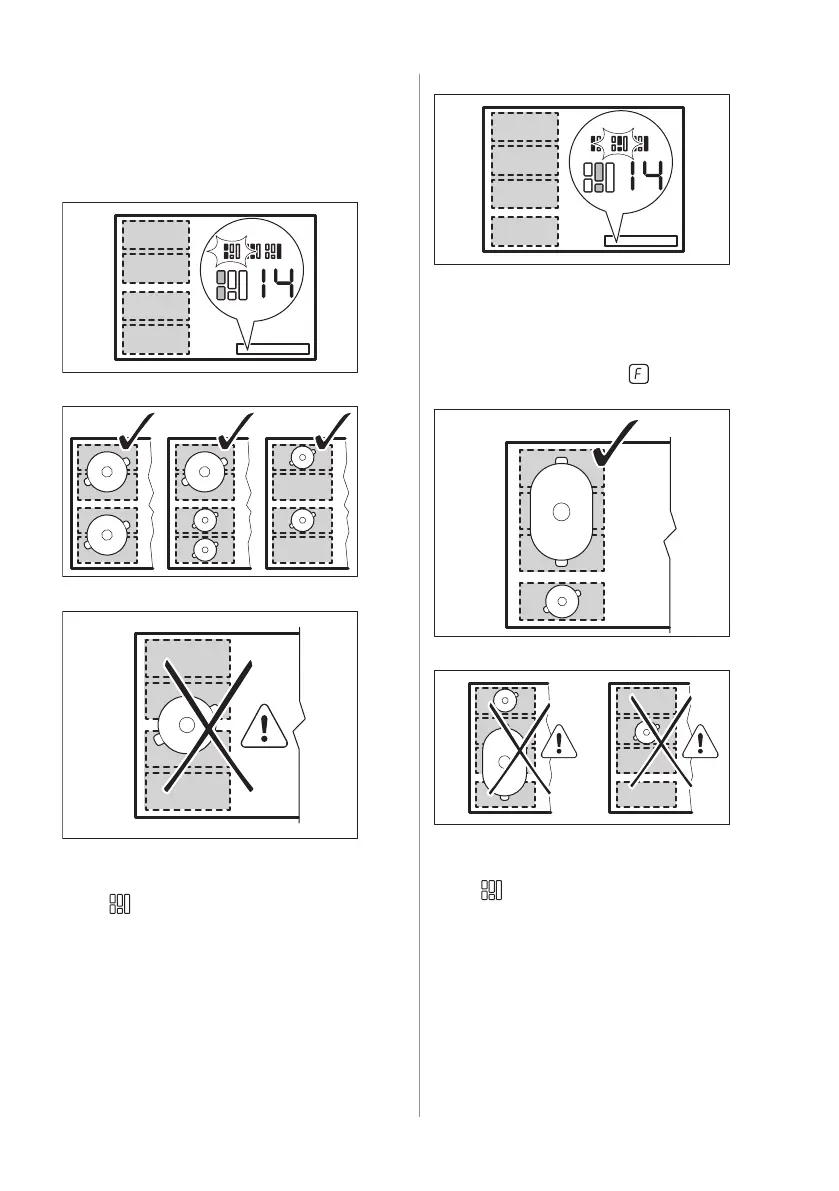 14

14

F