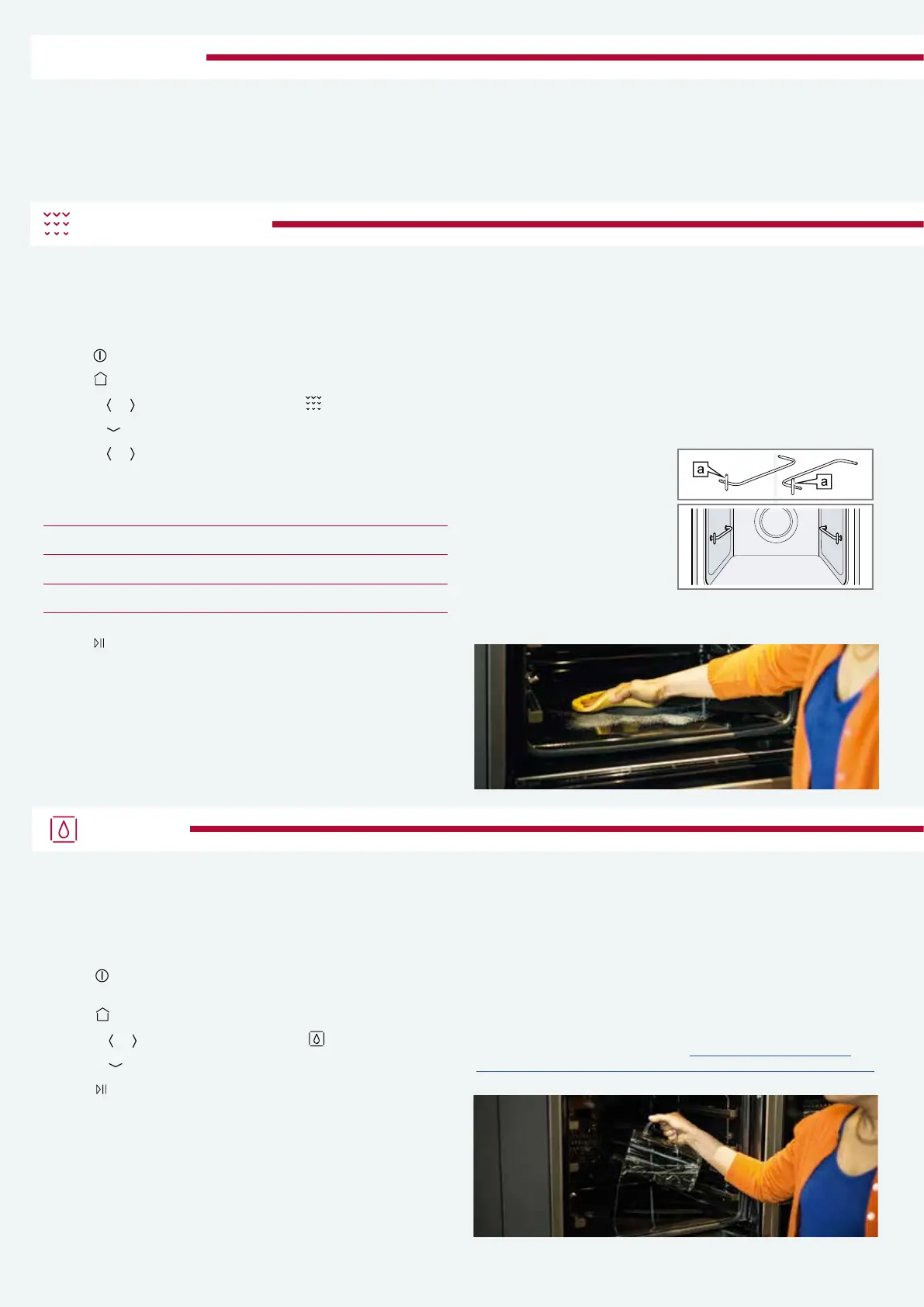 a

a