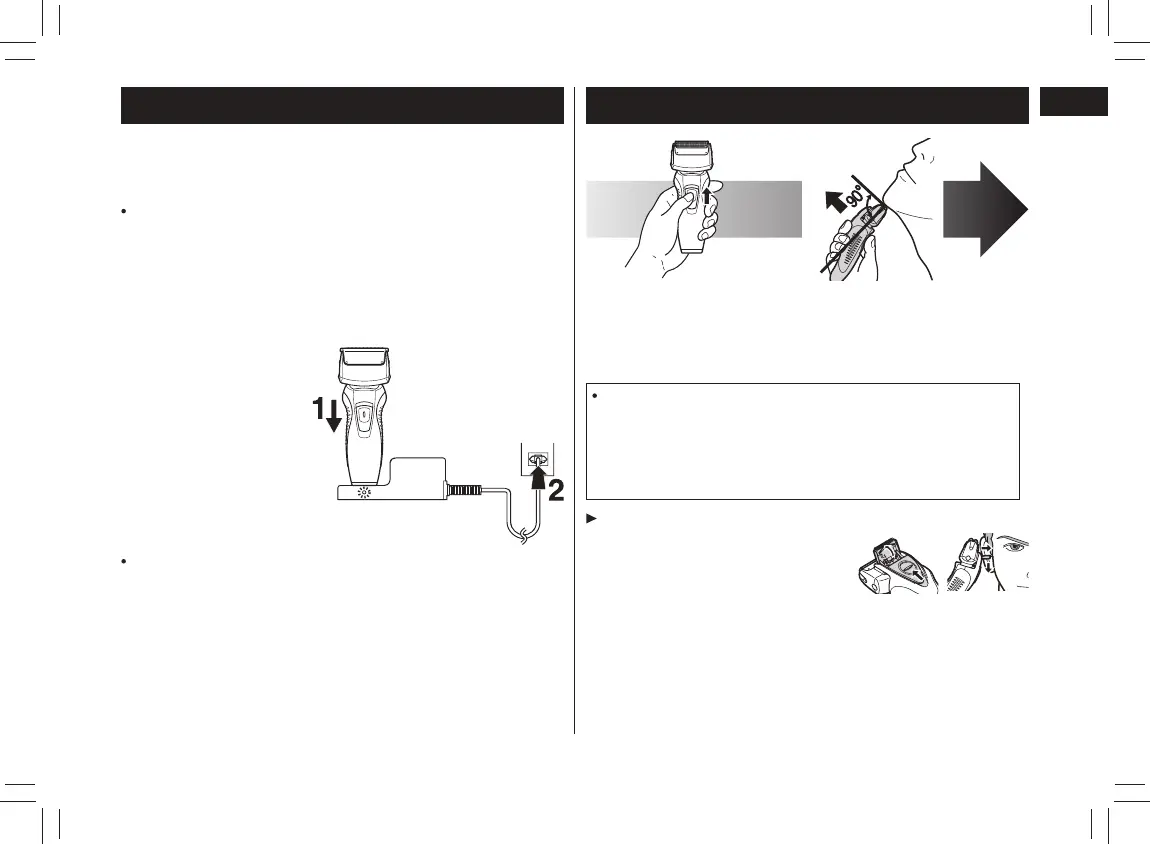 1

2

90°