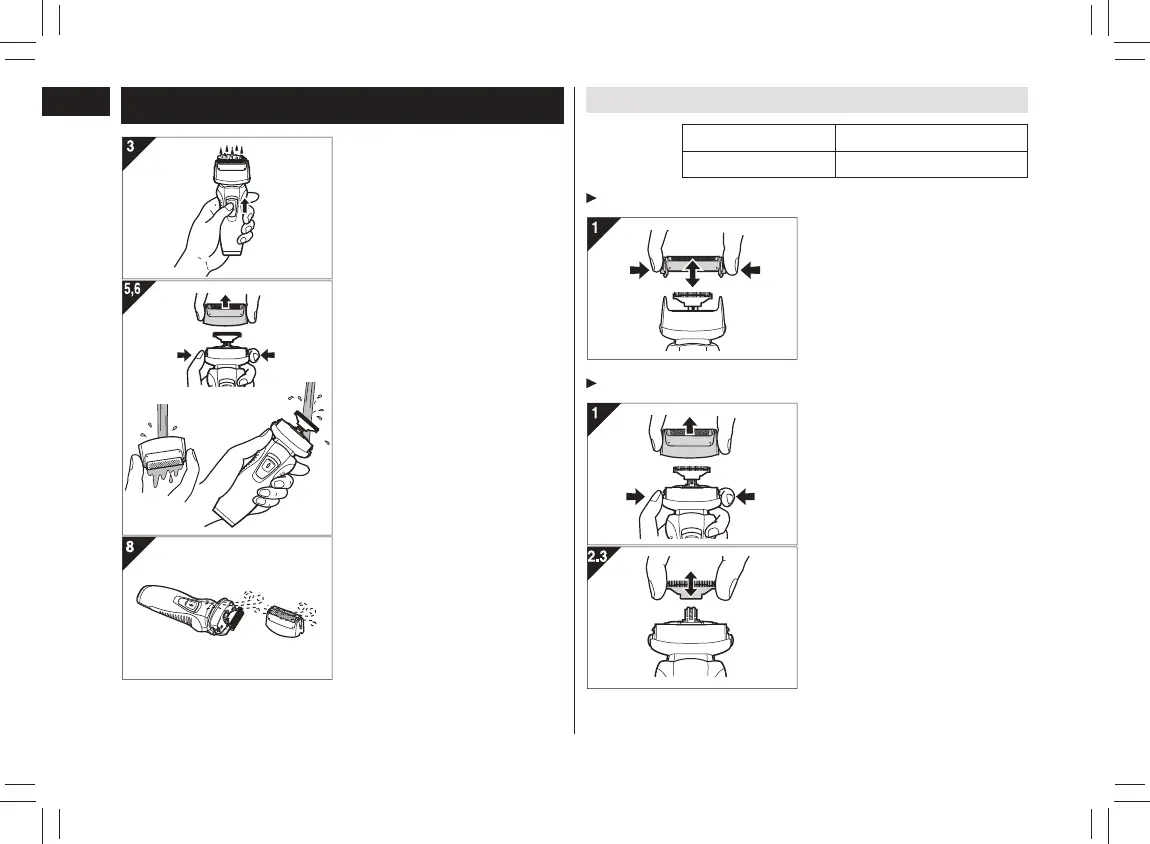 3

5,6

8

1

1

2.3