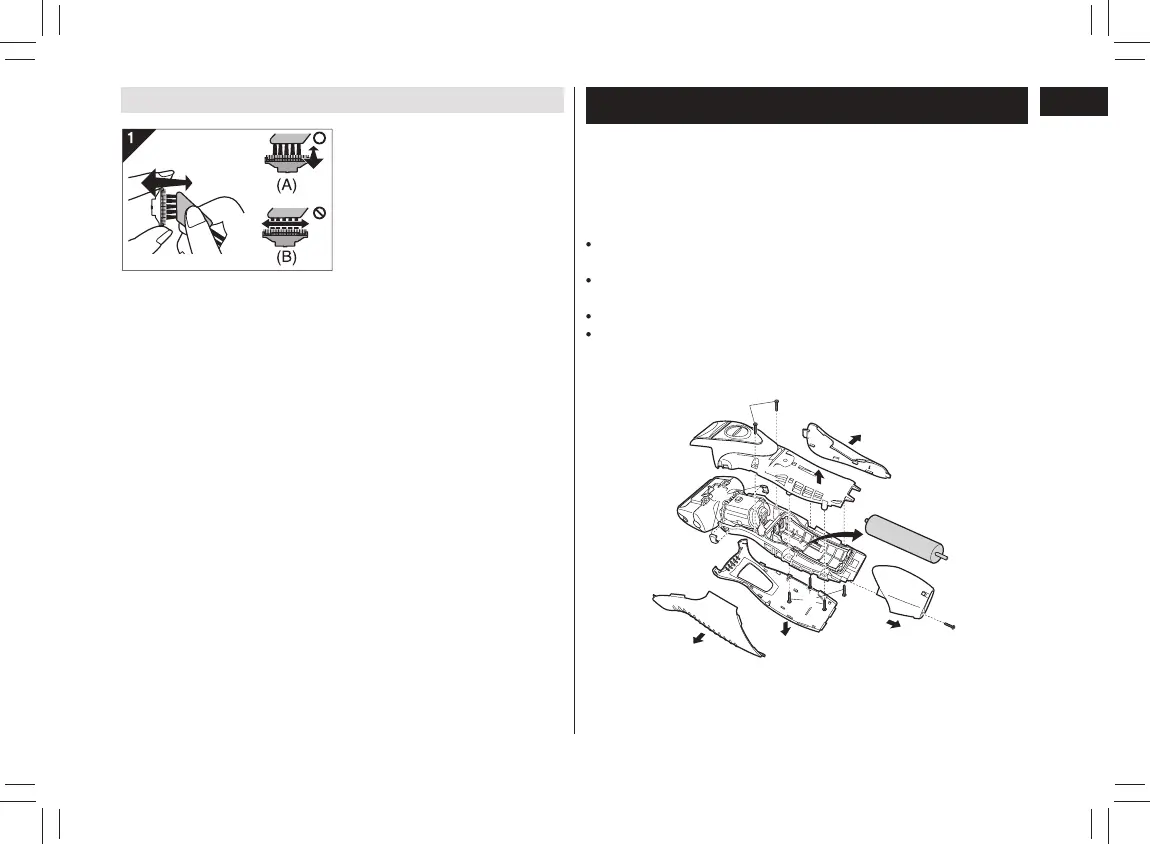 1

(A)

(B)