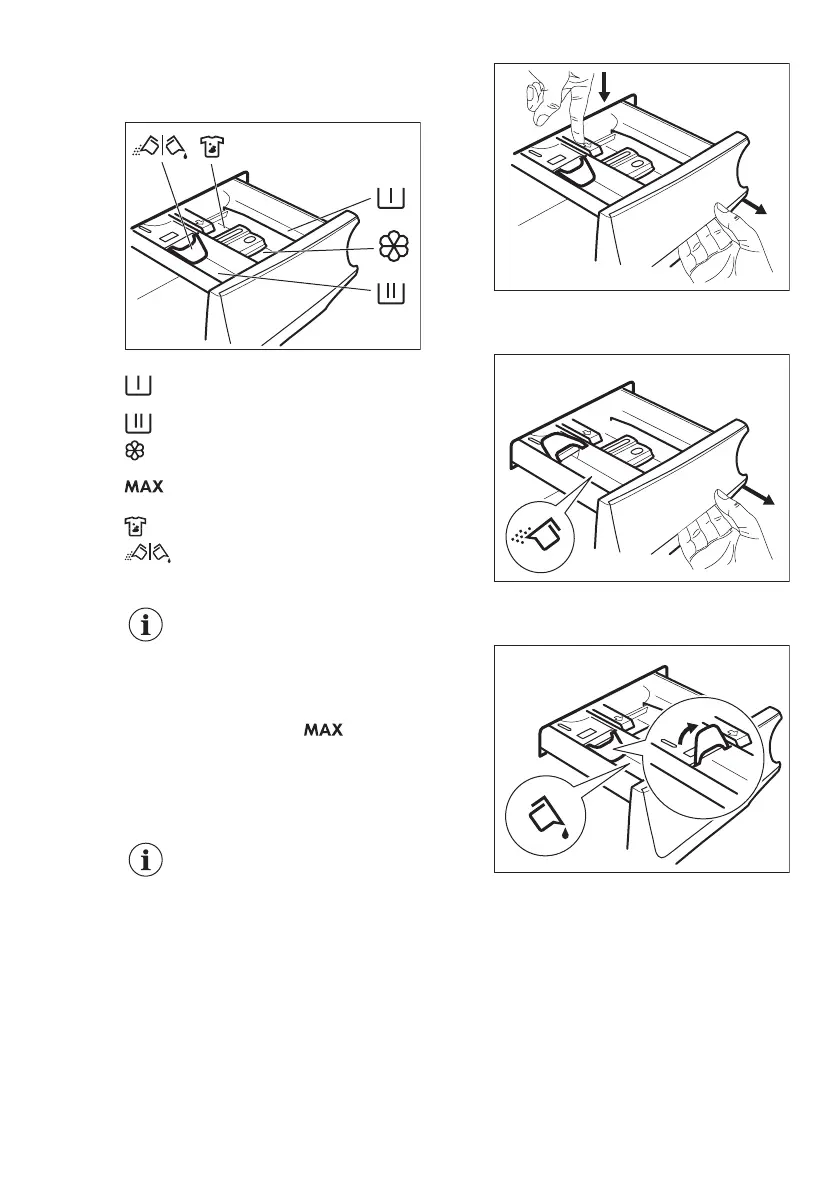 MAX

MAX