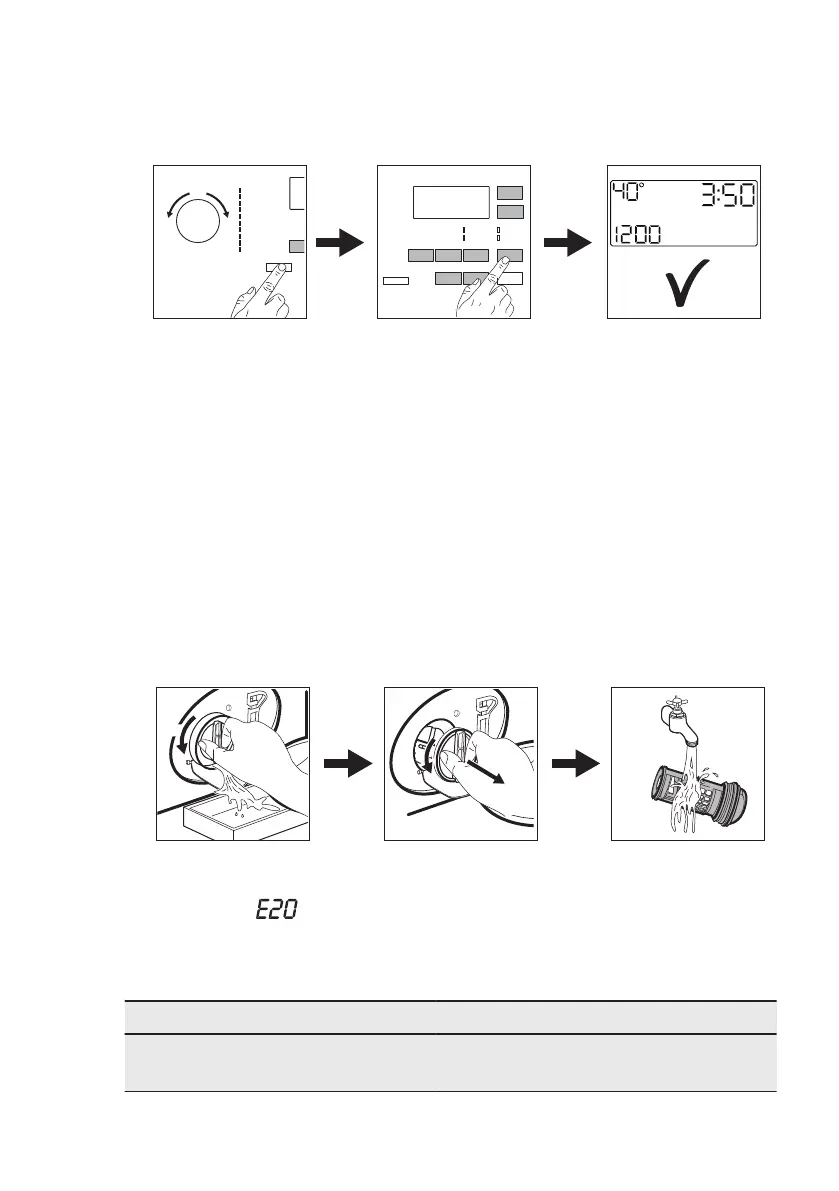 40°
3:50
1200

E20