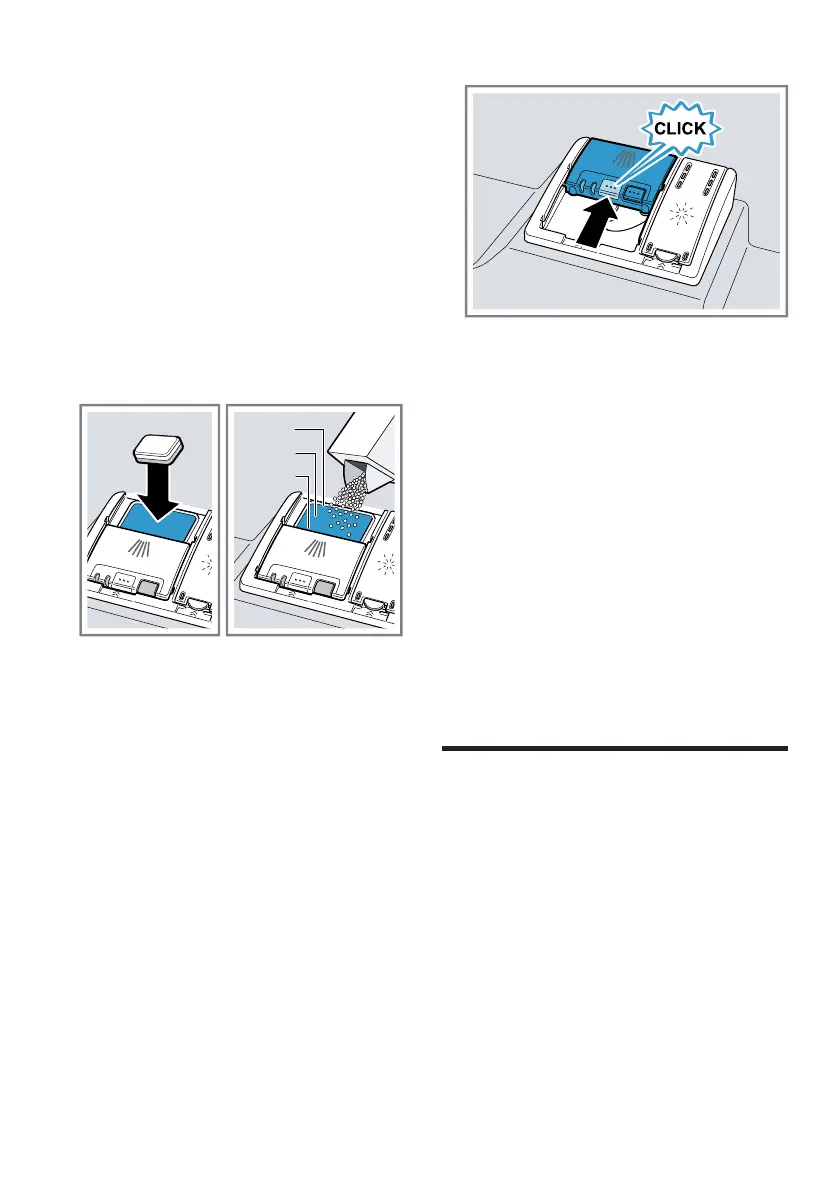 CLICK