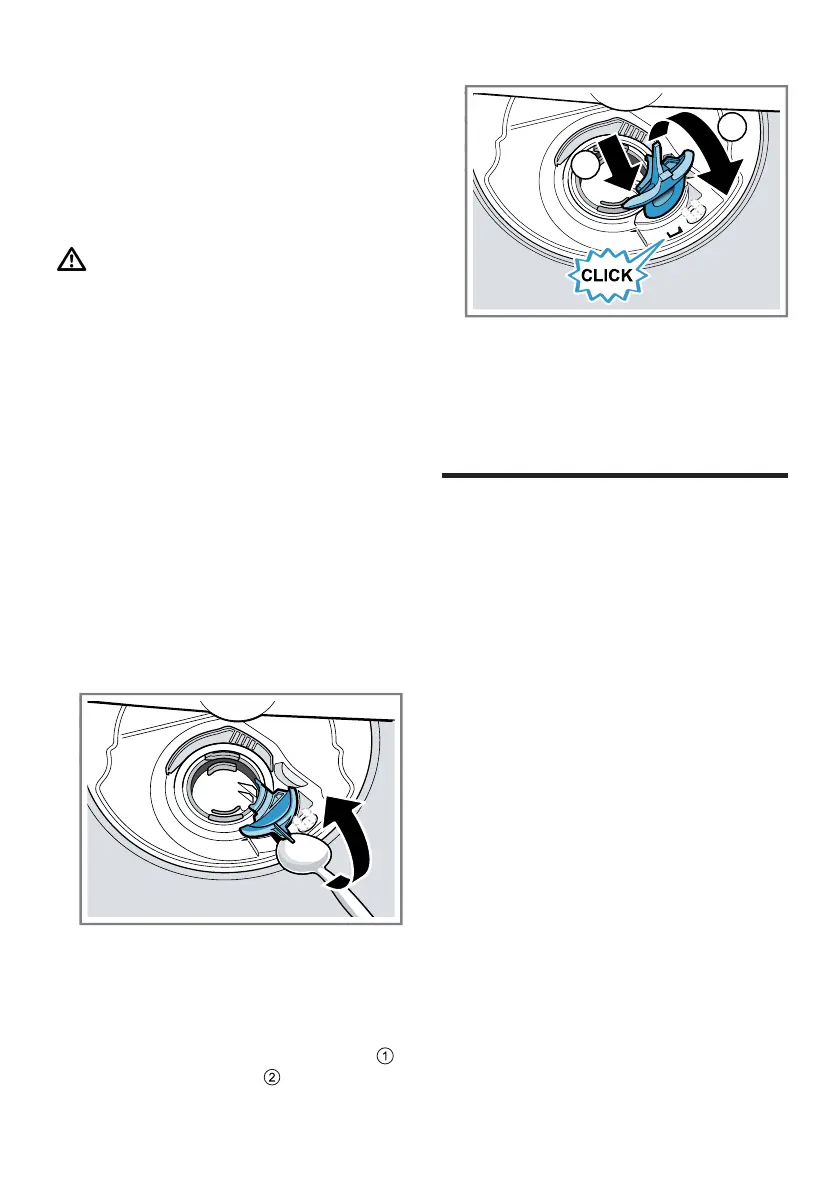 CLICK

①
②