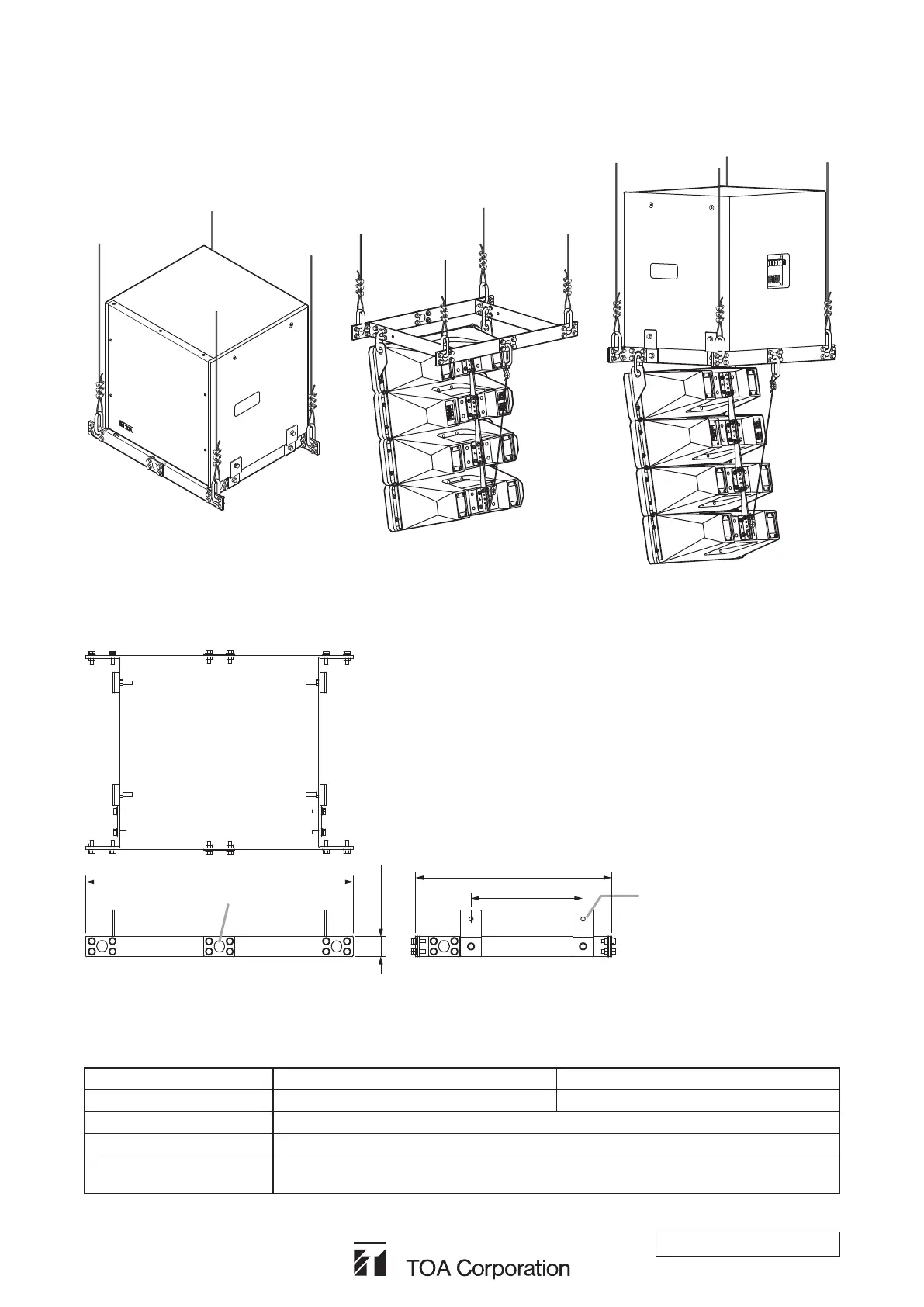 TOA Corporation