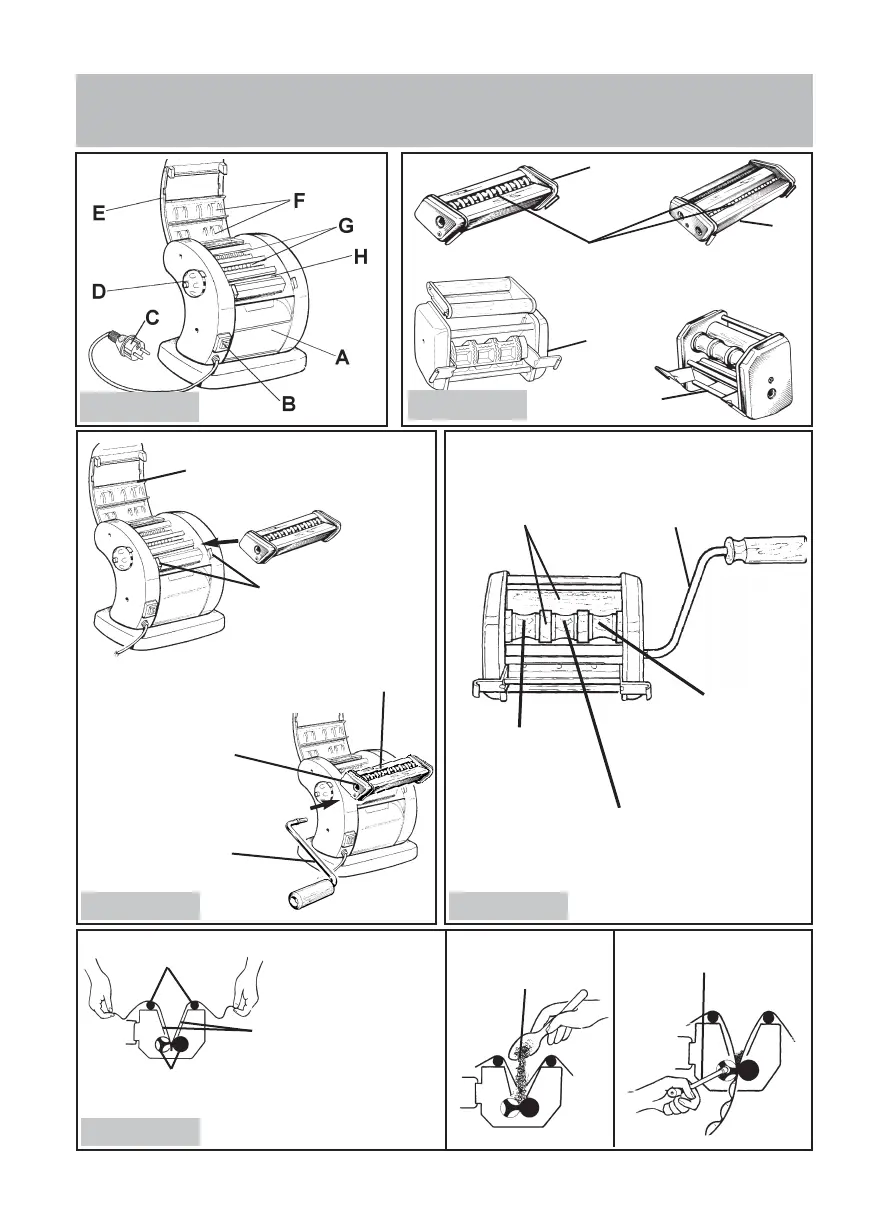 E
F
G
H
D
C
A
B