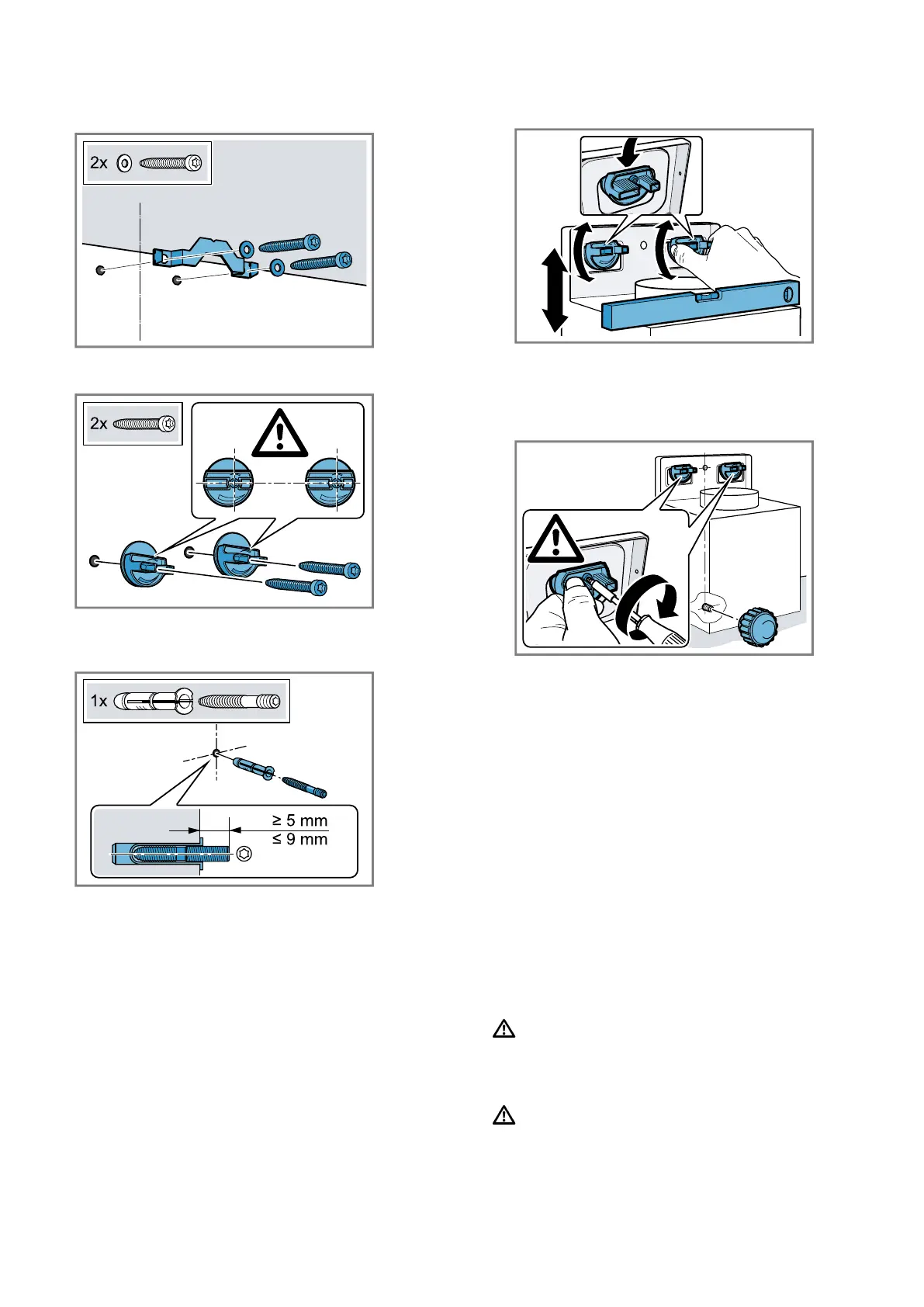 2x

2x

1x

≥ 5 mm
≤ 9 mm