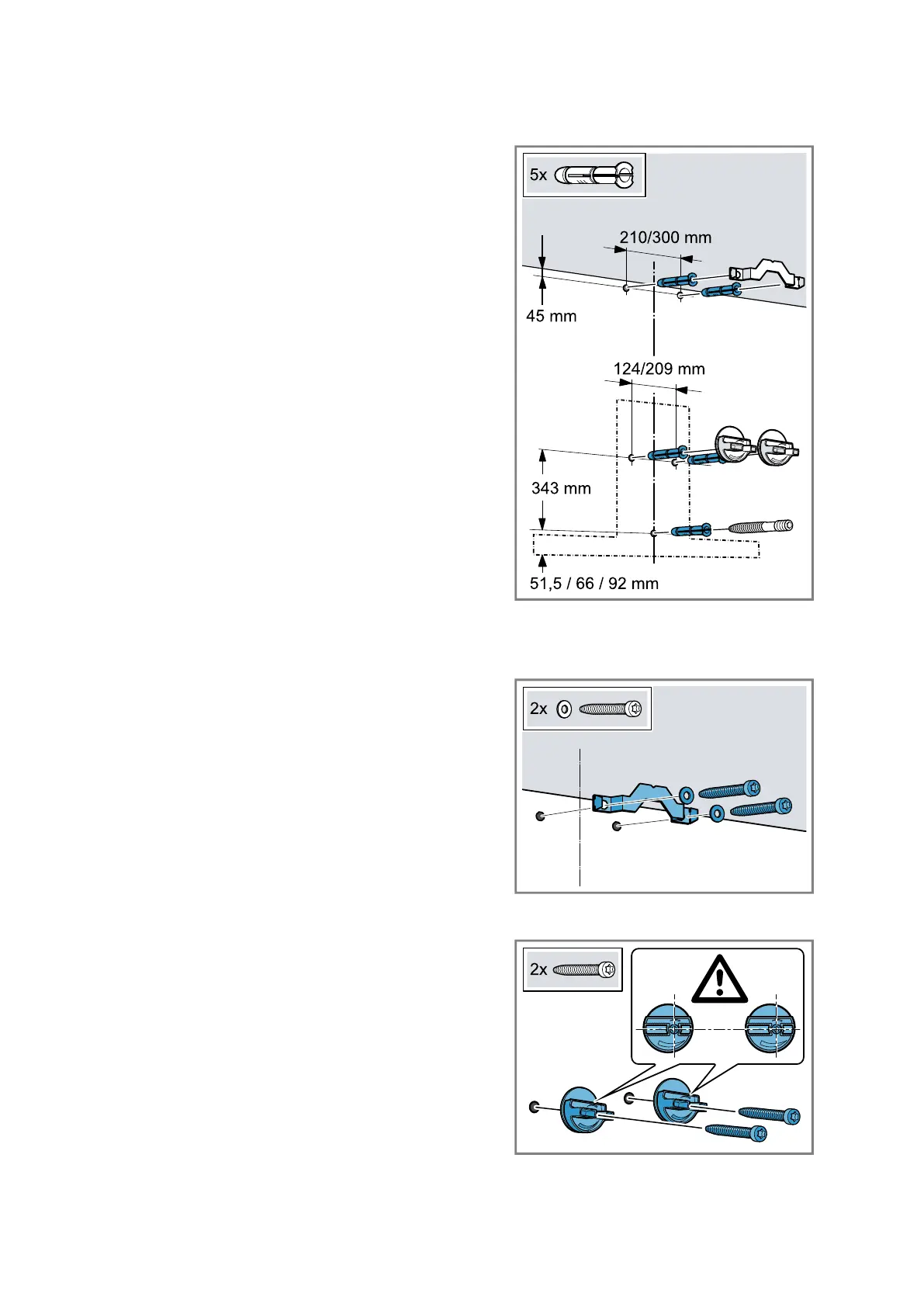 5x

210/300 mm

45 mm

124/209 mm

343 mm

51,5 / 66 / 92 mm

2x

2x