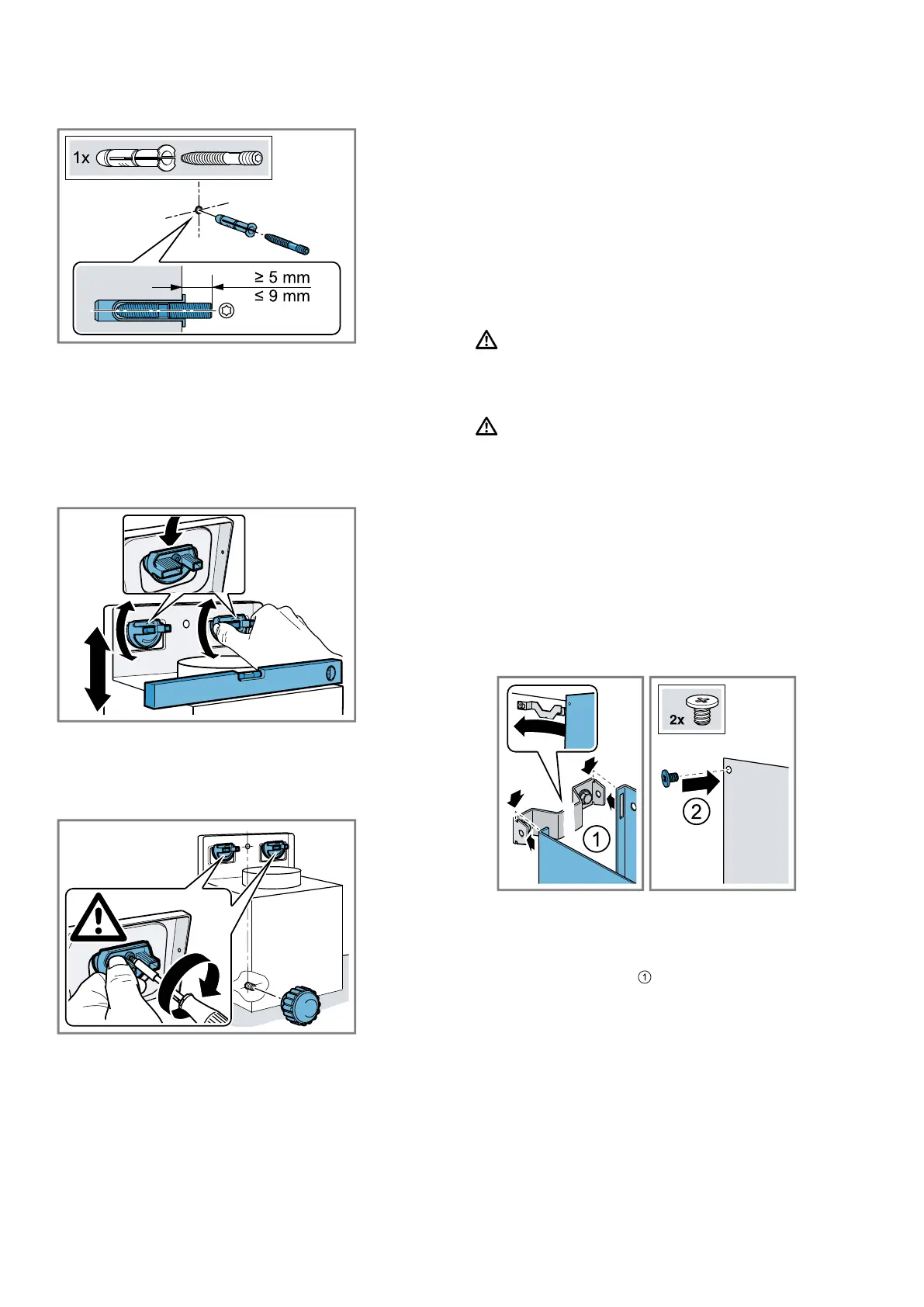 1x

≥ 5 mm
≤ 9 mm

2x

①

②

①